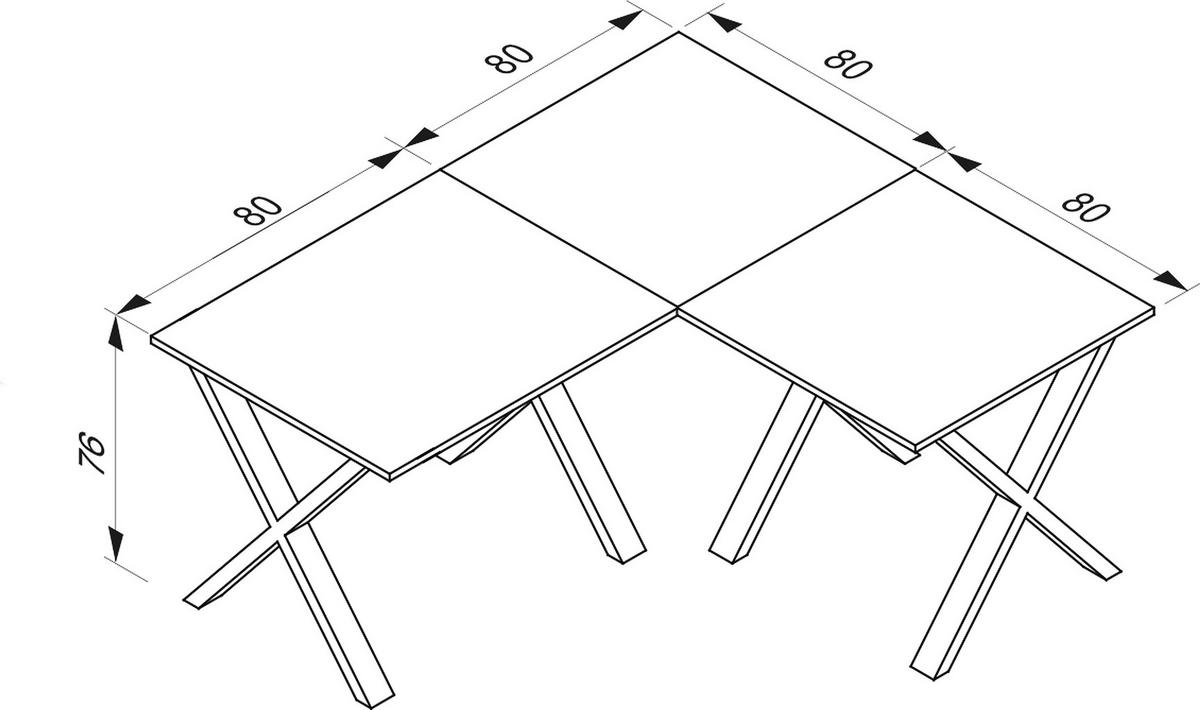 80
80
80
80
76