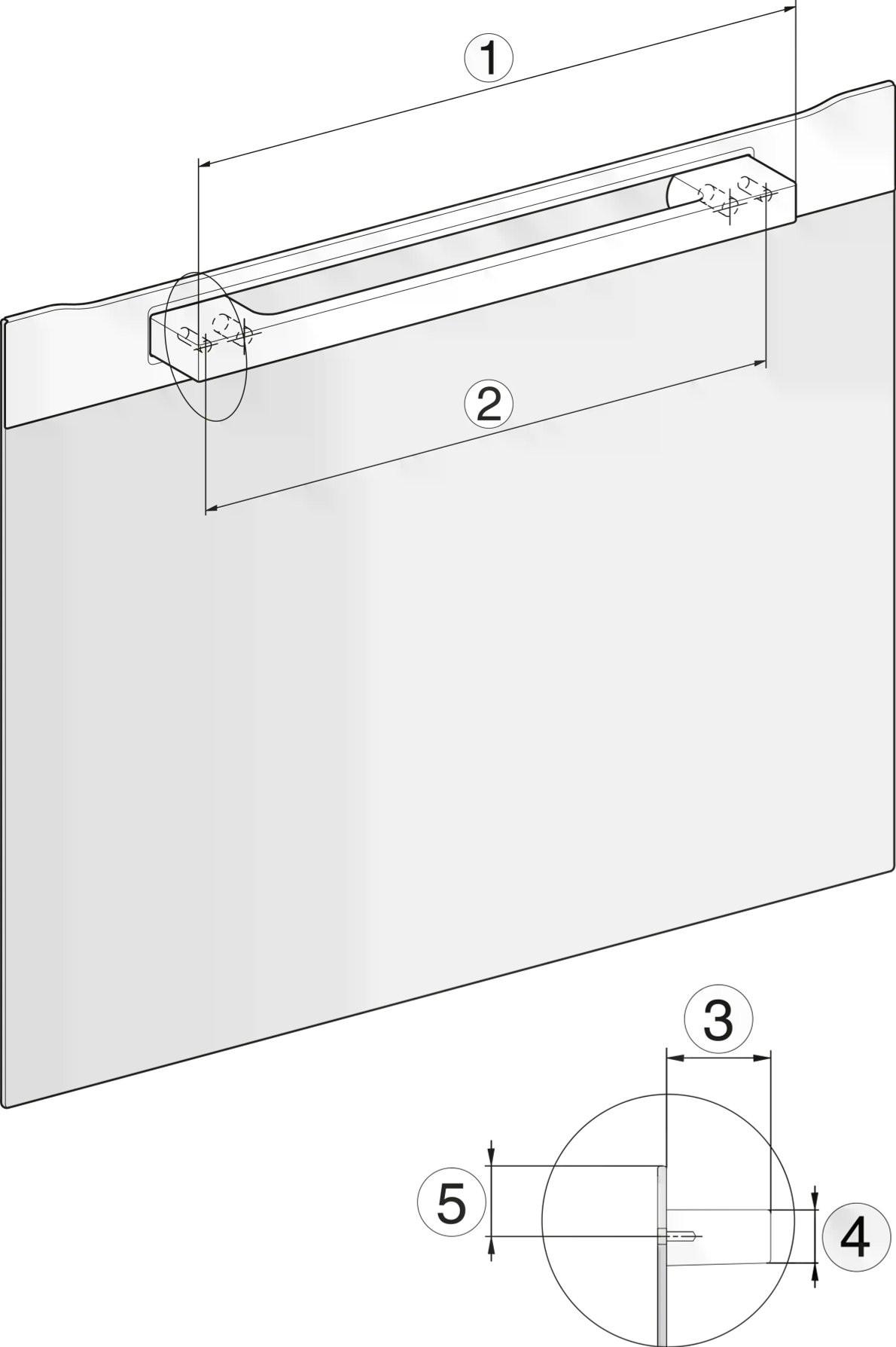 1
2
3
5
4