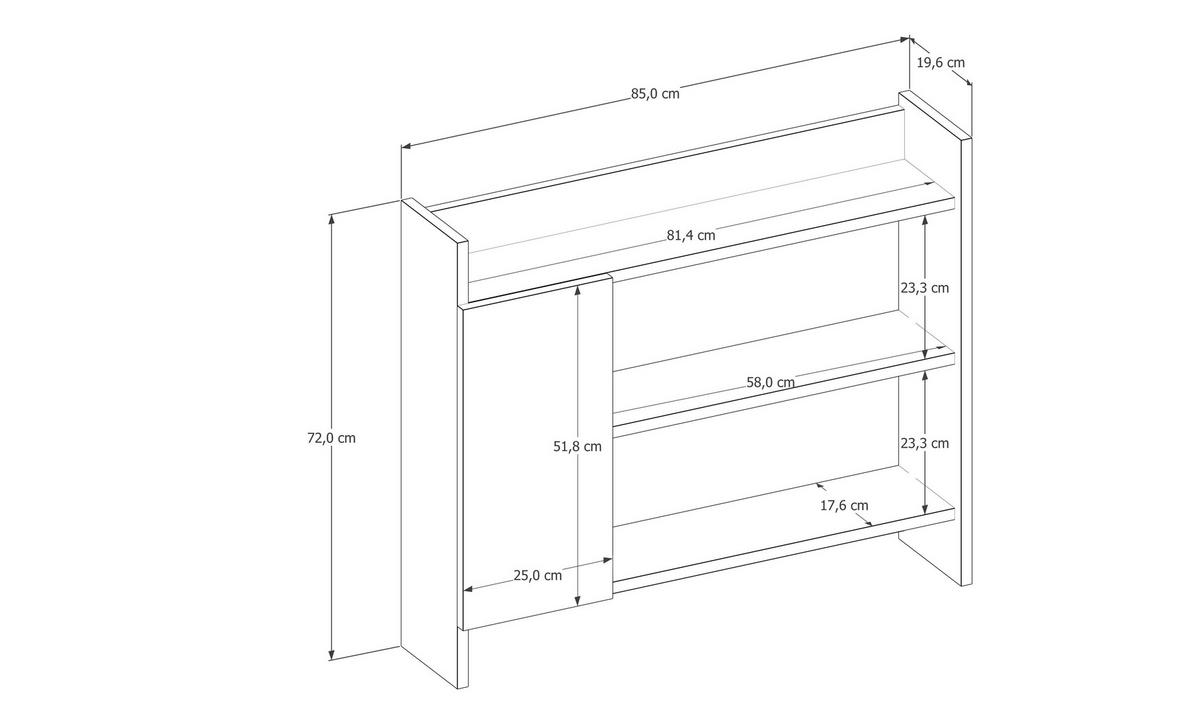 85,0 cm
19,6 cm
81,4 cm
23,3 cm
72,0 cm
58,0 cm
51,8 cm
23,3 cm
17,6 cm
25,0 cm