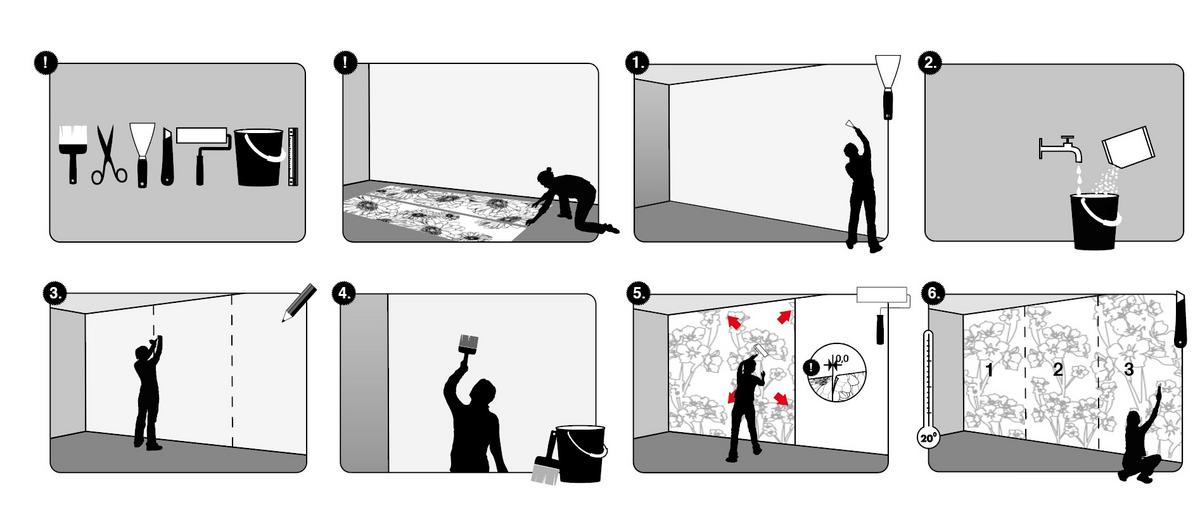 !

!

1.

2.

3.

4.

5.

!

0,0

6.

1

2

3

20°