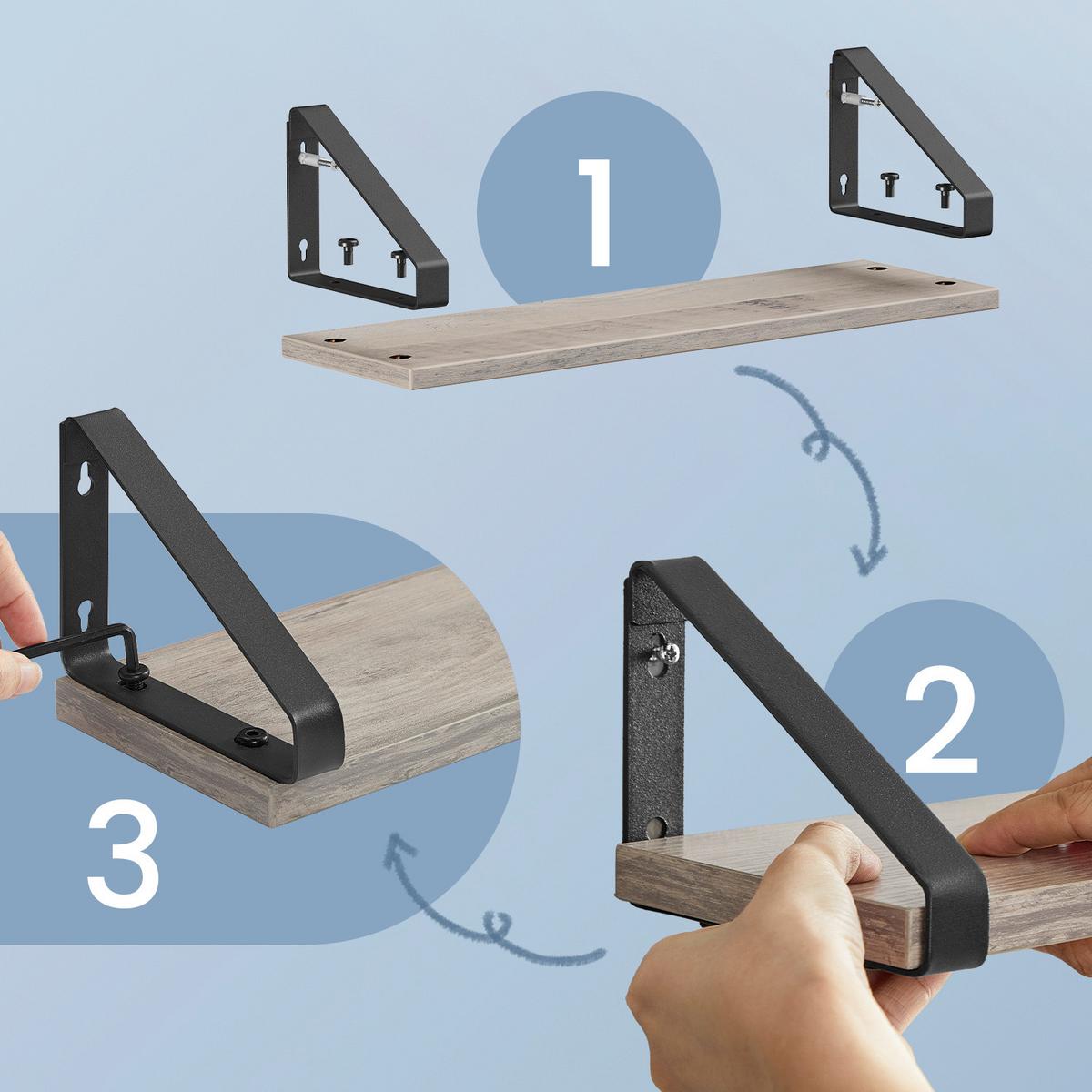 1

2

3