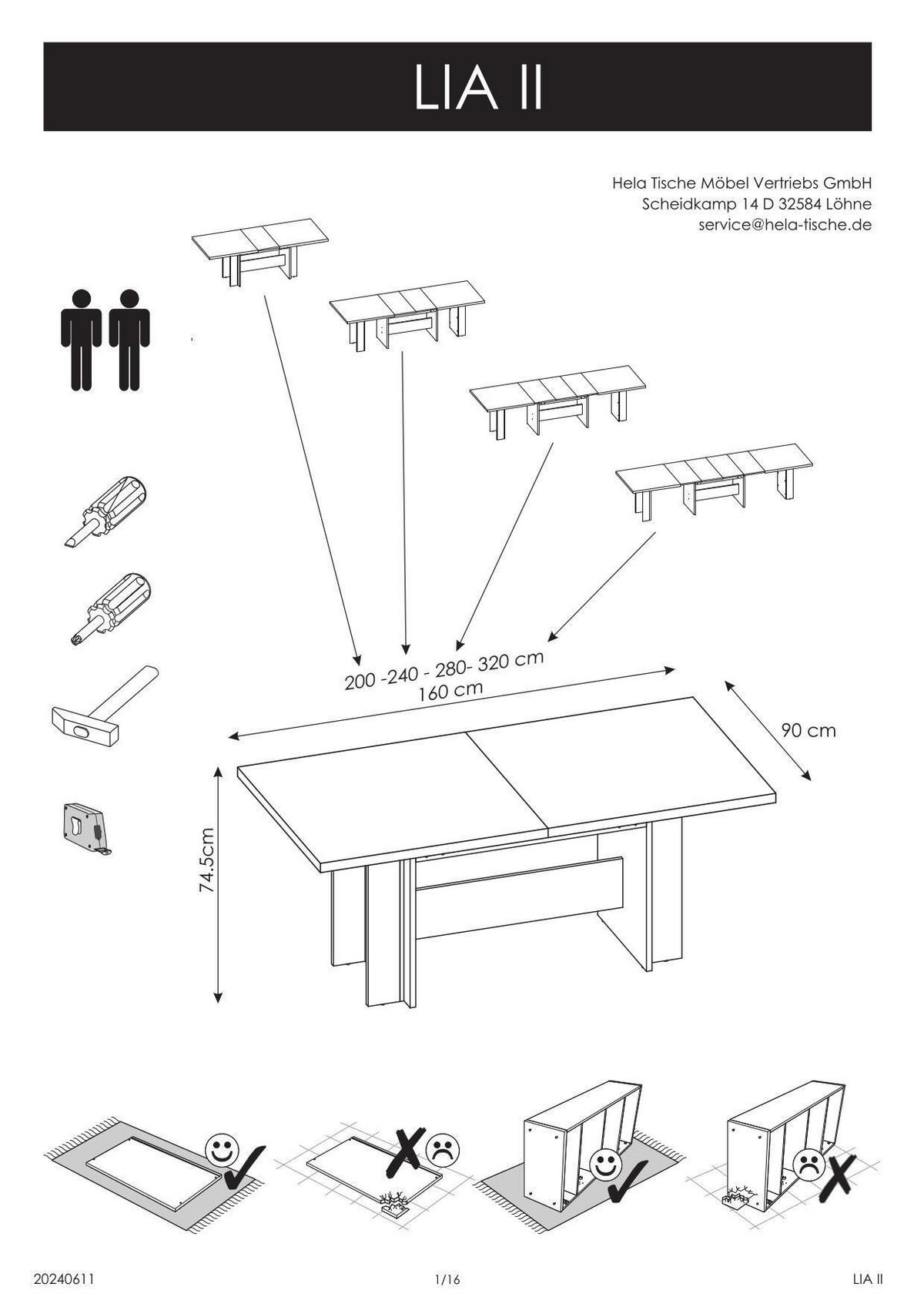 LIA II

Hela Tische Möbel Vertriebs GmbH
Scheidkamp 14 D 32584 Löhne
service@hela-tische.de

200 -240 - 280- 320 cm
160 cm

90 cm

74.5cm

20240611

1/16

LIA II