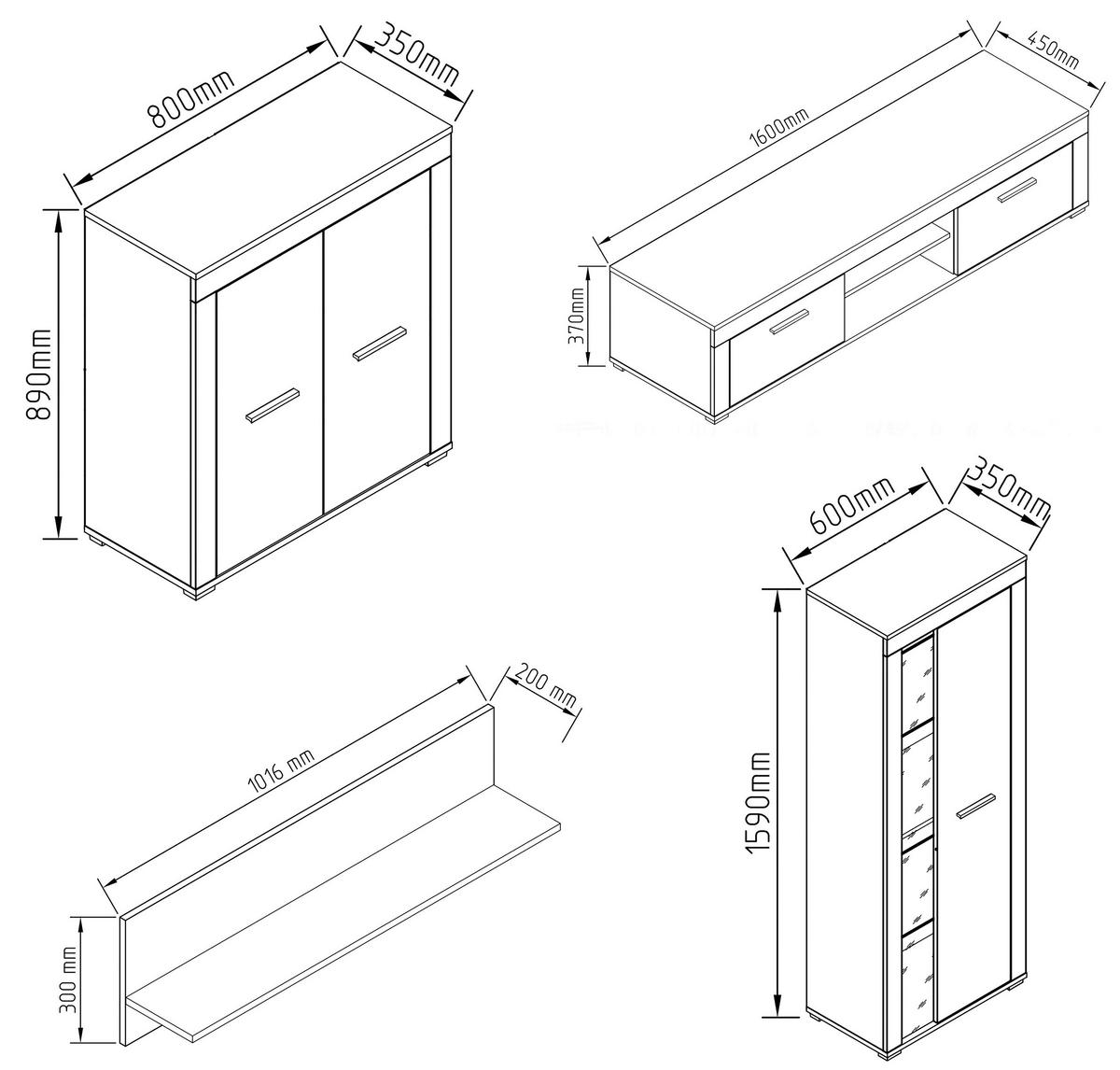 800mm
350mm
890mm
1600mm
450mm
370mm
600mm
350mm
1590mm
1016 mm
200 mm
300 mm