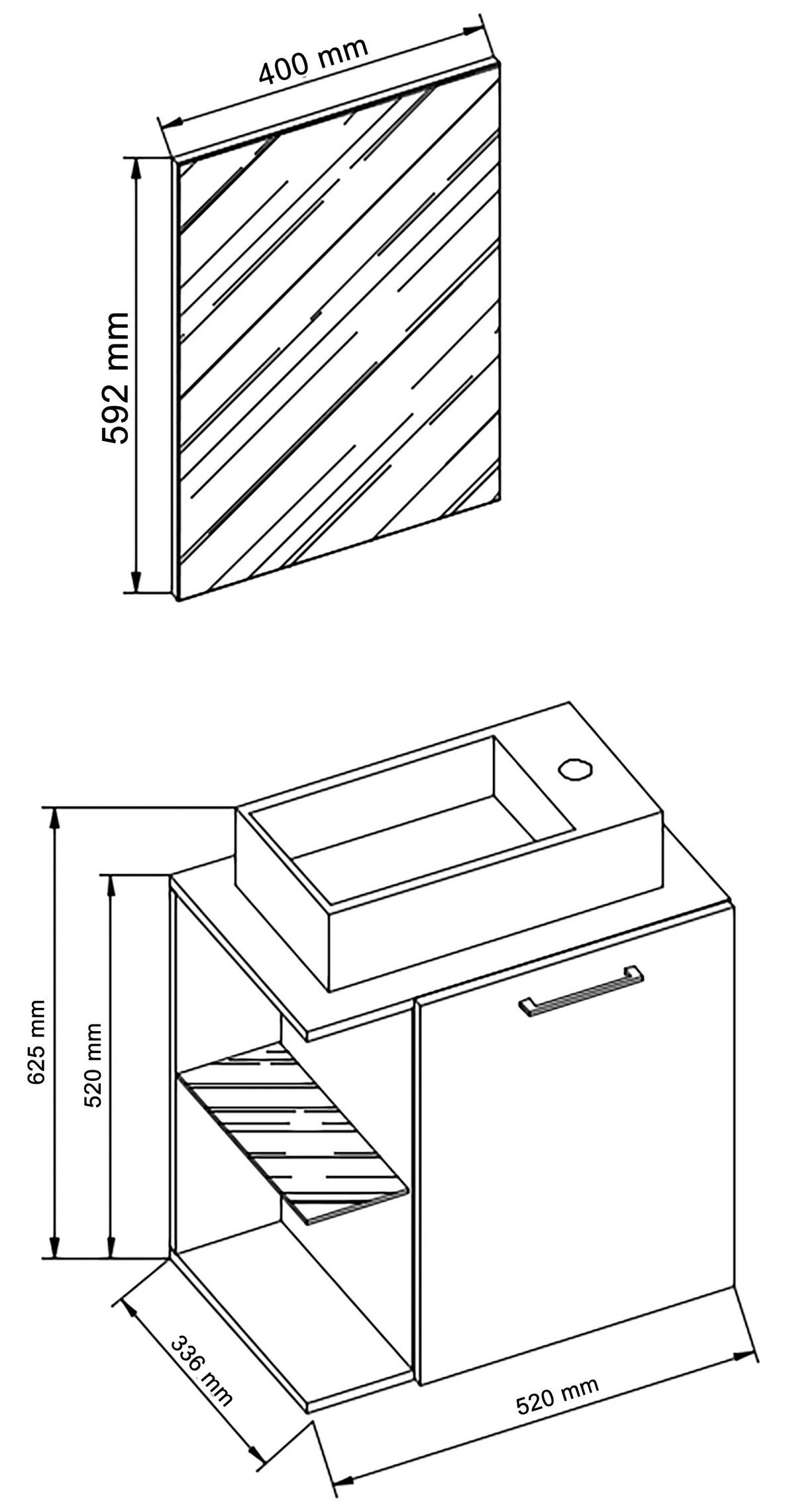 400 mm

592 mm

625 mm

520 mm

336 mm

520 mm