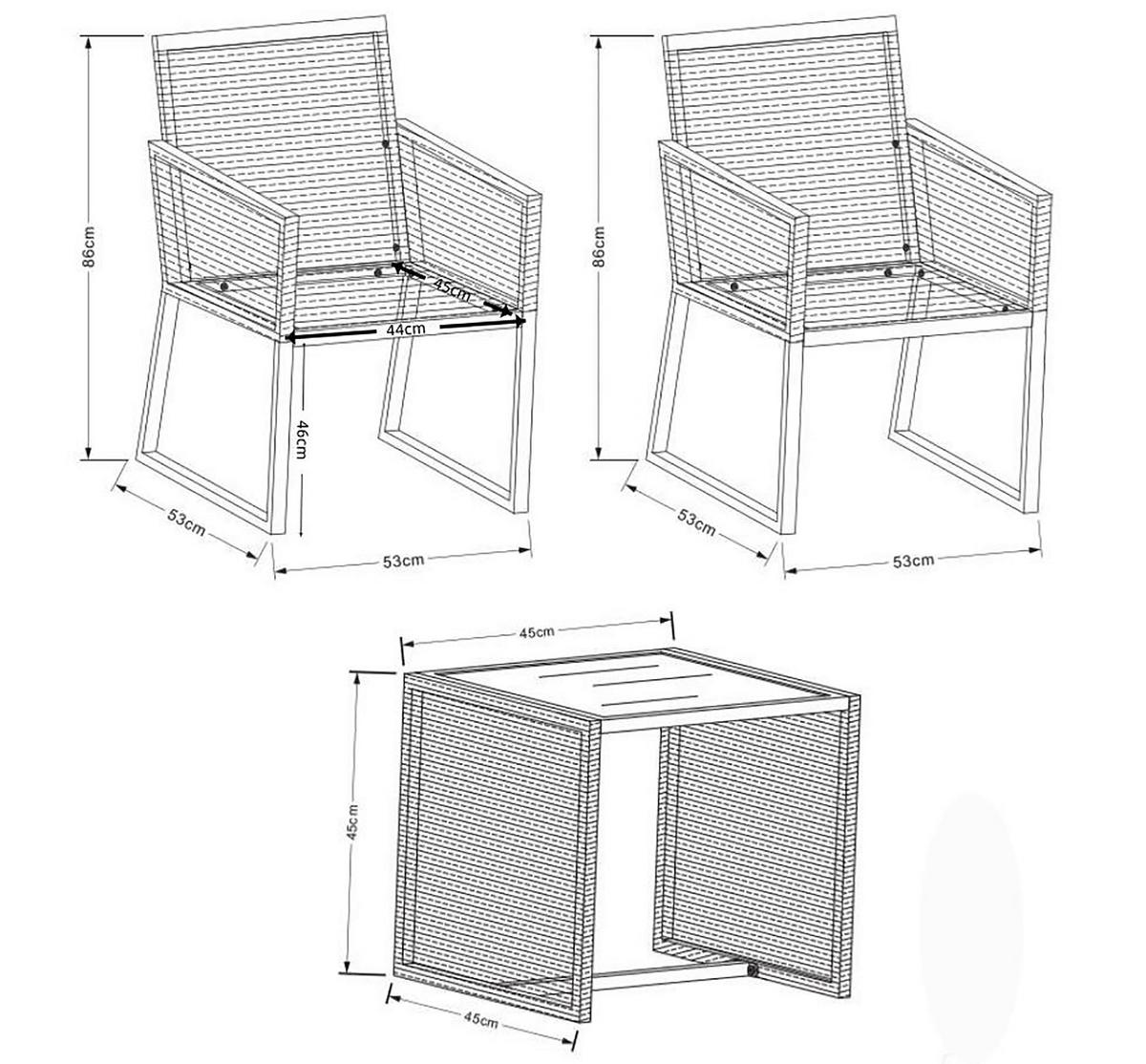 86cm
45cm
44cm
46cm
53cm
53cm

86cm
53cm
53cm

45cm
45cm
45cm