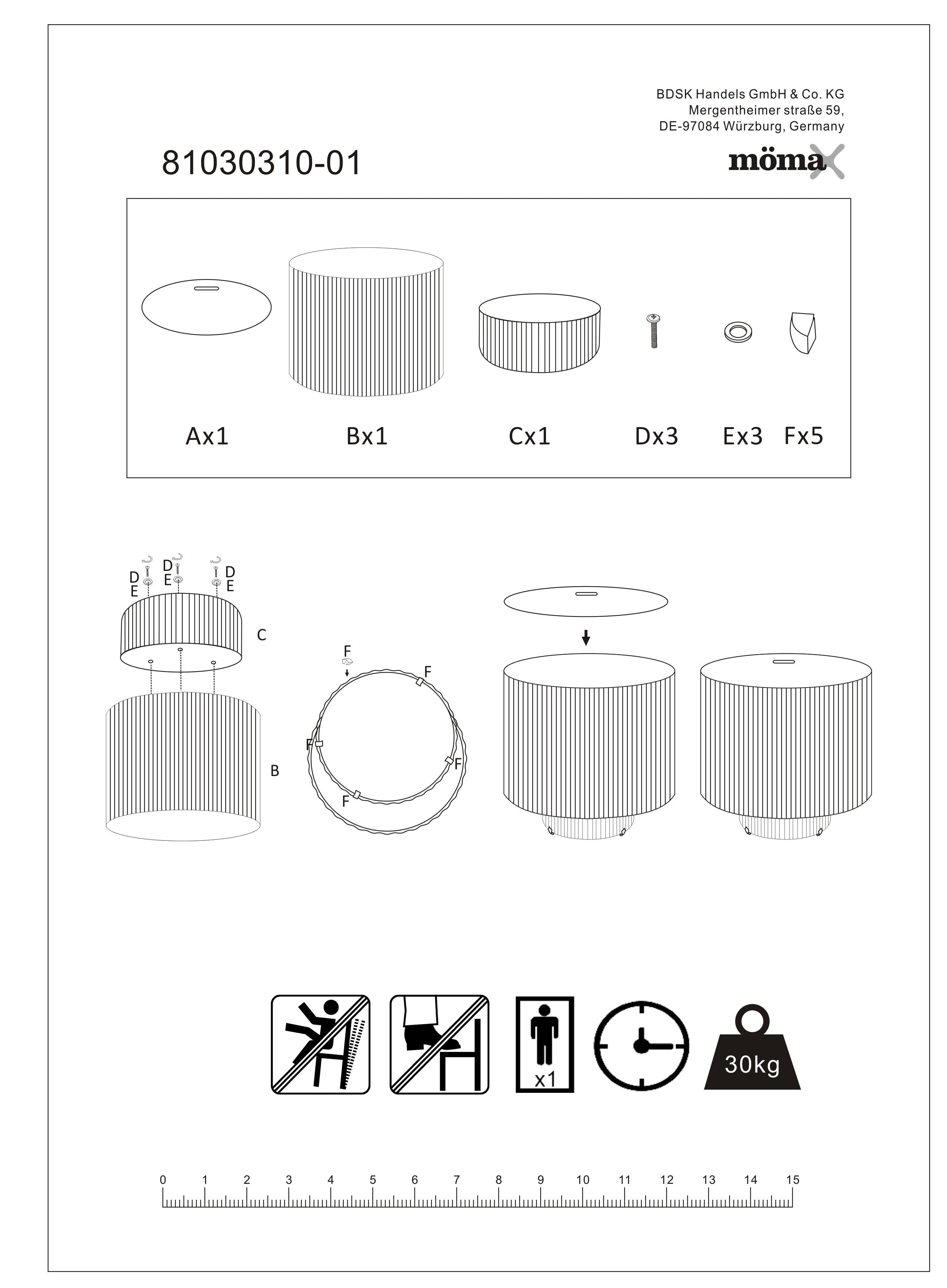 BDSK Handels GmbH & Co. KG
Mergentheimer straße 59,
DE-97084 Würzburg, Germany

81030310-01

mömax

Ax1 Bx1 Cx1 Dx3 Ex3 Fx5

D E D E D E

C

B

F F F F F

x1

30kg

0 1 2 3 4 5 6 7 8 9 10 11 12 13 14 15