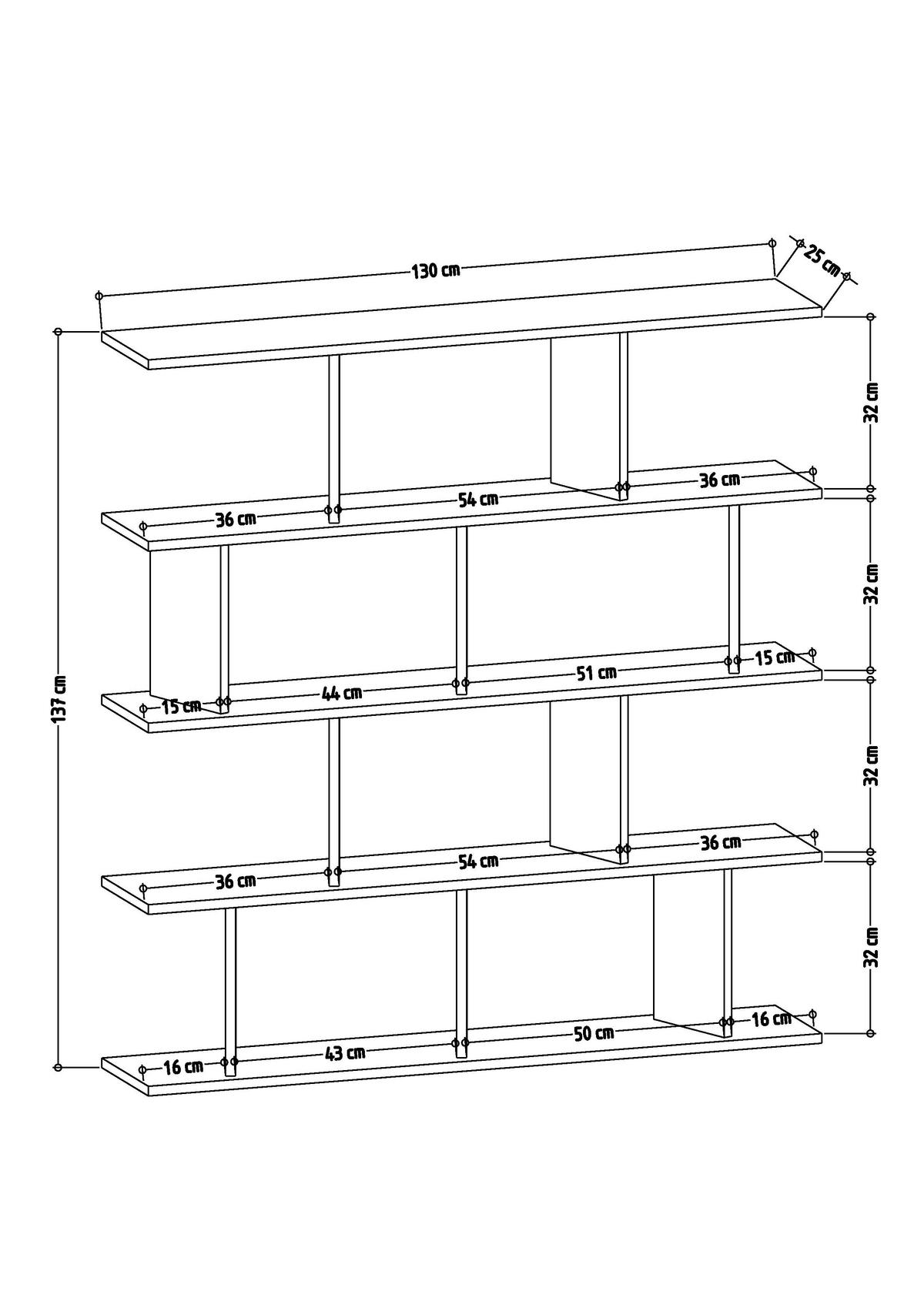 130 cm
25 cm
137 cm
32 cm
36 cm
54 cm
36 cm
32 cm
15 cm
44 cm
51 cm
15 cm
32 cm
36 cm
54 cm
36 cm
32 cm
16 cm
43 cm
50 cm
16 cm