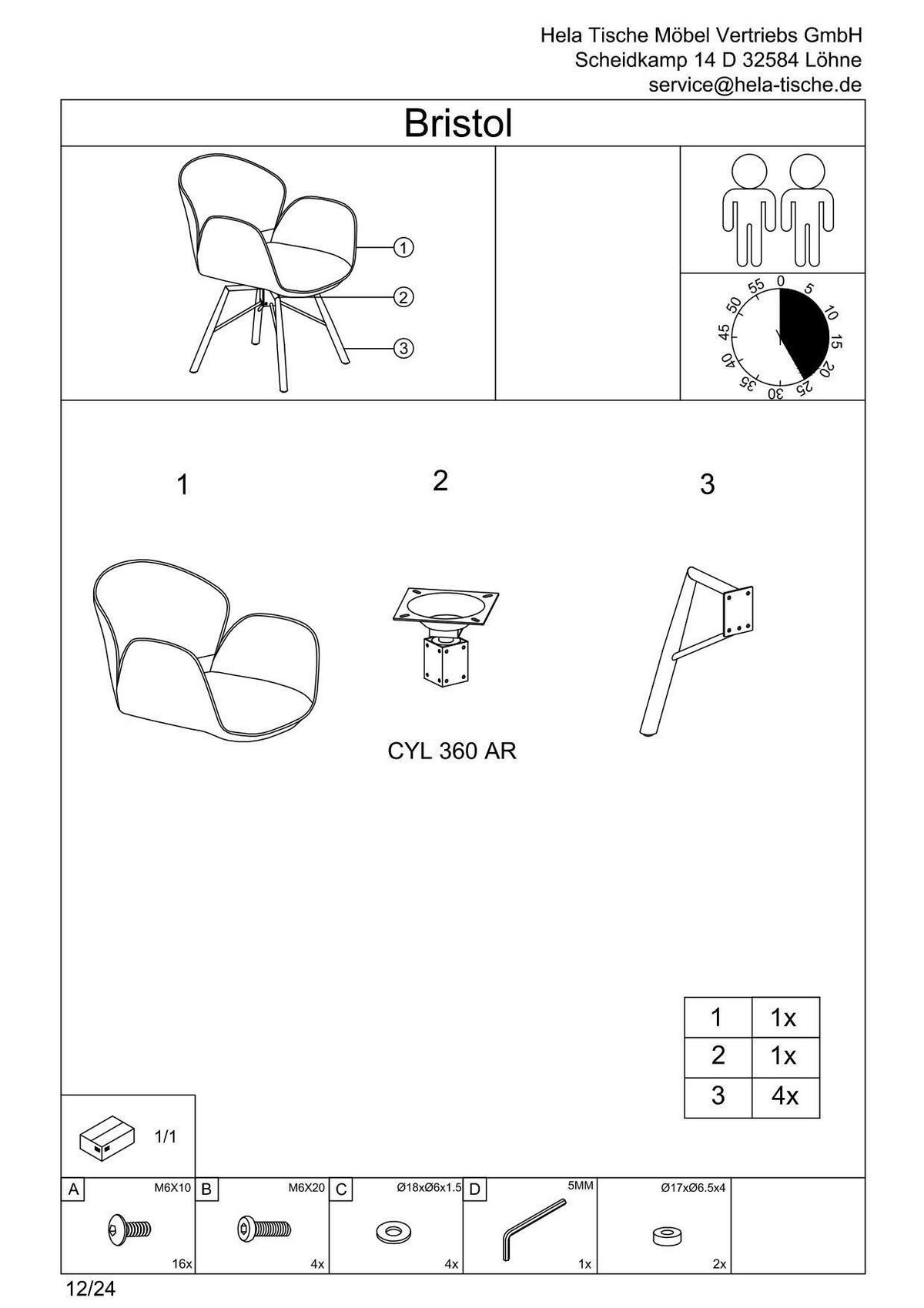 Hela Tische Möbel Vertriebs GmbH
Scheidkamp 14 D 32584 Löhne
service@hela-tische.de

Bristol

1
2
3

0 5 10 15 20 25 30 35 40 45 50 55

1

2

3

CYL 360 AR

| 1 | 1x |
|---|---|
| 2 | 1x |
| 3 | 4x |

1/1

A M6X10 16x
B M6X20 4x
C Ø18xØ6x1.5 4x
D 5MM 1x
Ø17xØ6.5x4 2x

12/24