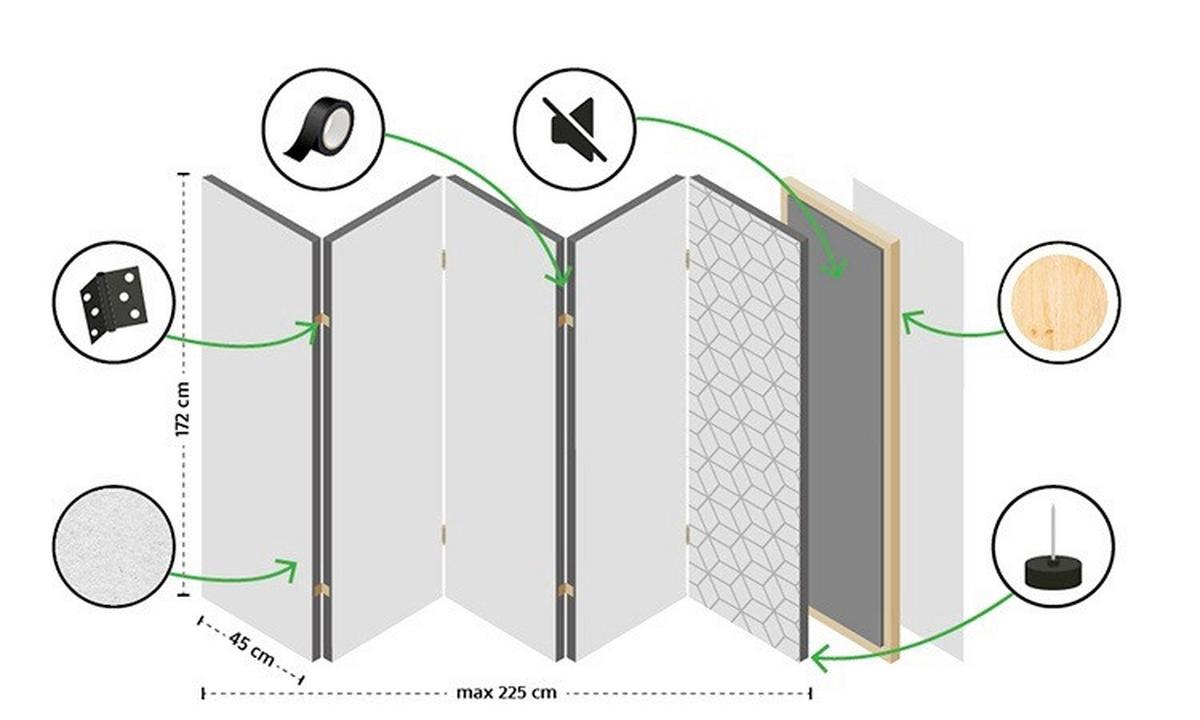 172 cm

45 cm

max 225 cm