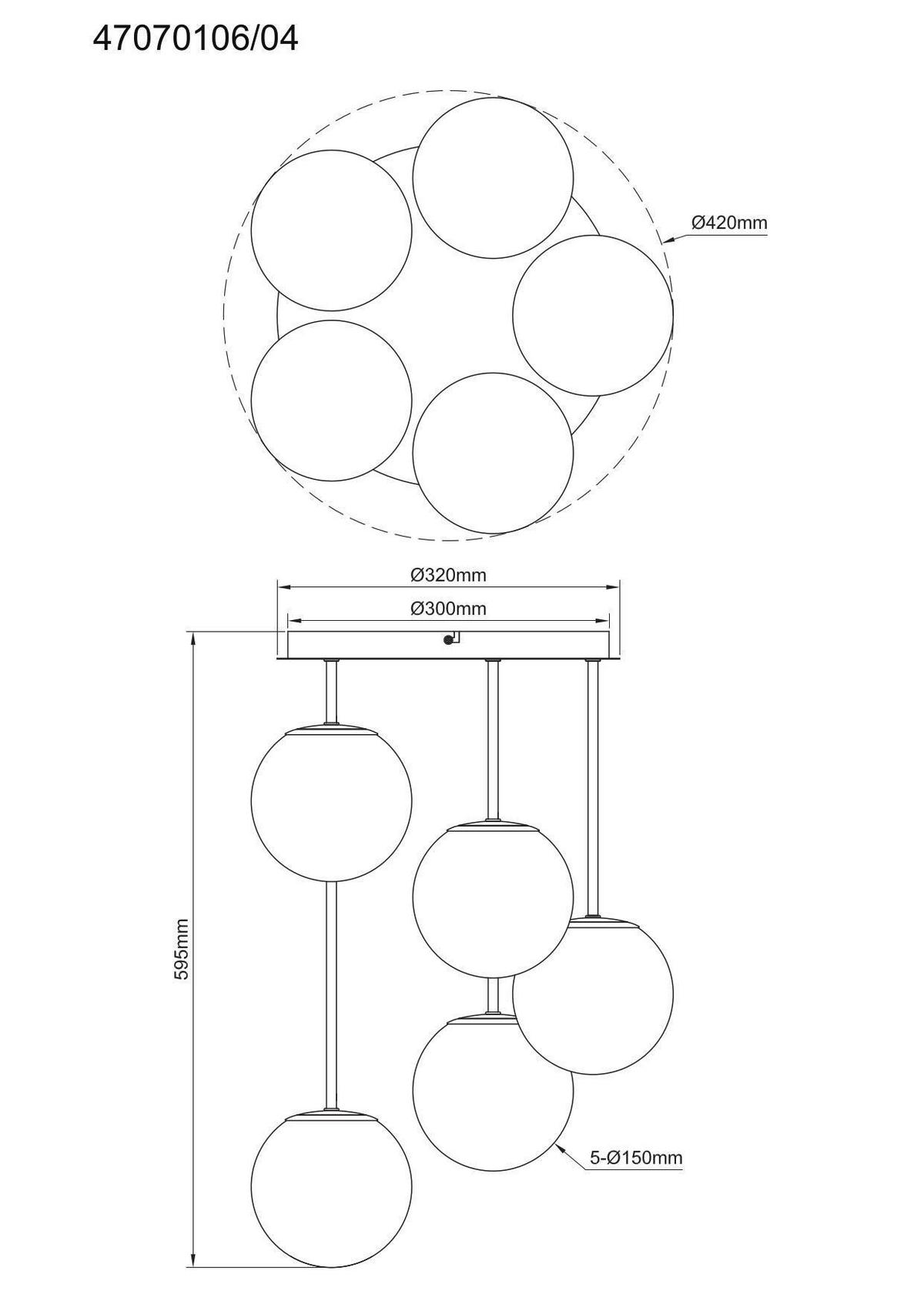 47070106/04

Ø420mm

Ø320mm

Ø300mm

595mm

5-Ø150mm