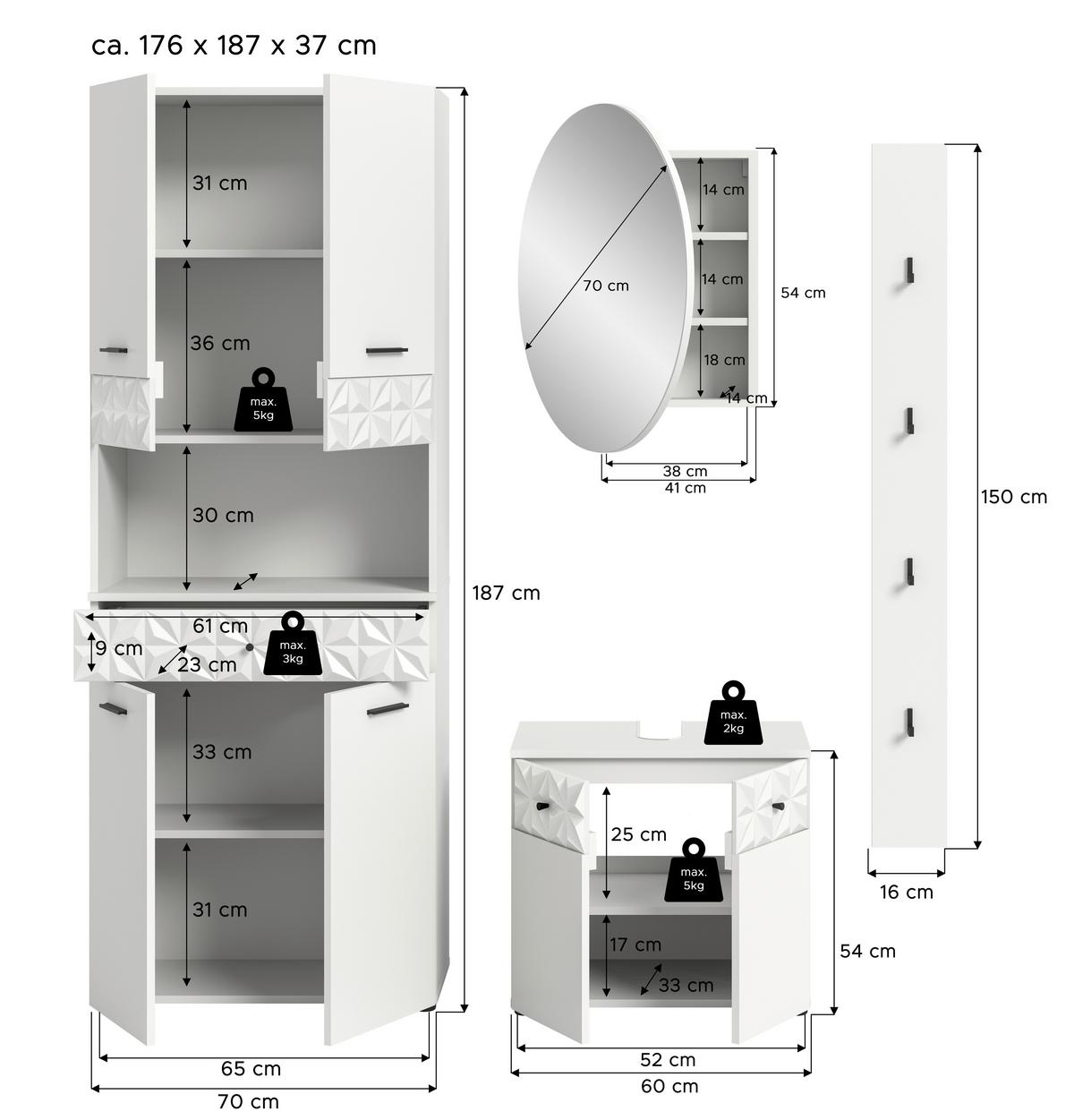 ca. 176 x 187 x 37 cm

31 cm
36 cm
max. 5kg
30 cm
61 cm
9 cm
23 cm
max. 3kg
33 cm
31 cm
187 cm
65 cm
70 cm

70 cm
14 cm
14 cm
18 cm
14 cm
54 cm
38 cm
41 cm

150 cm
16 cm

max. 2kg
25 cm
max. 5kg
17 cm
33 cm
54 cm
52 cm
60 cm