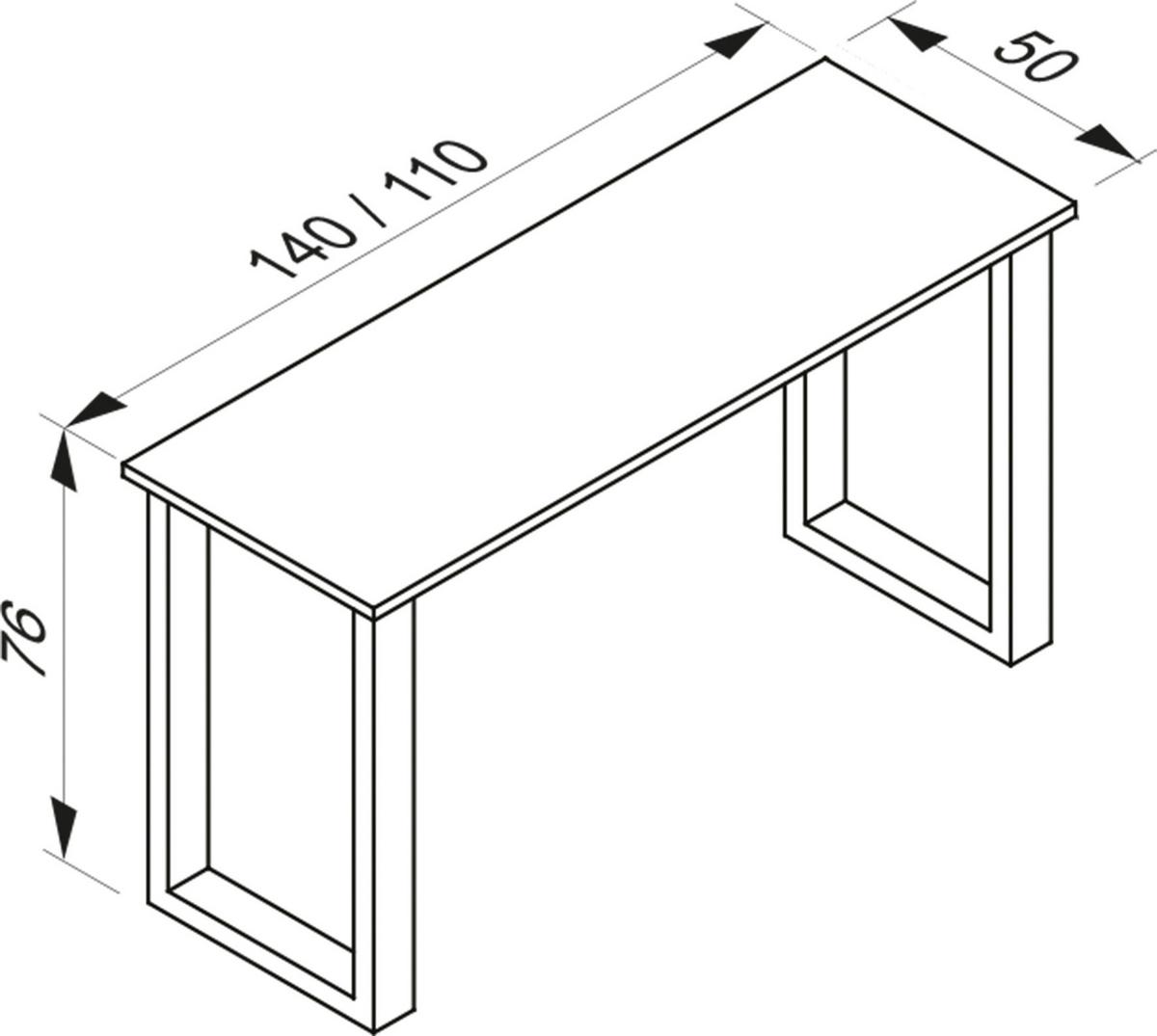 140 / 110

50

76