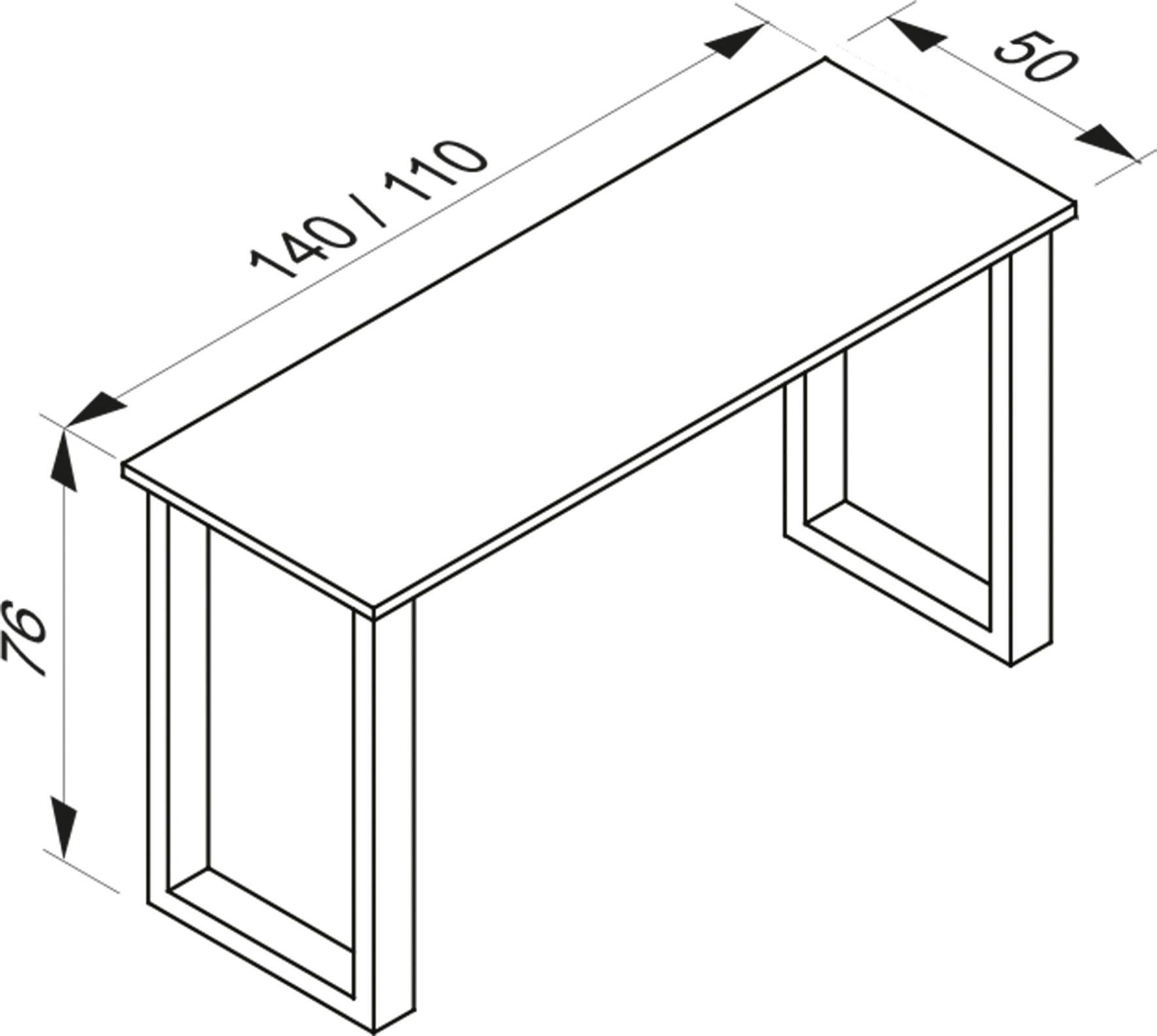 140 / 110

50

76