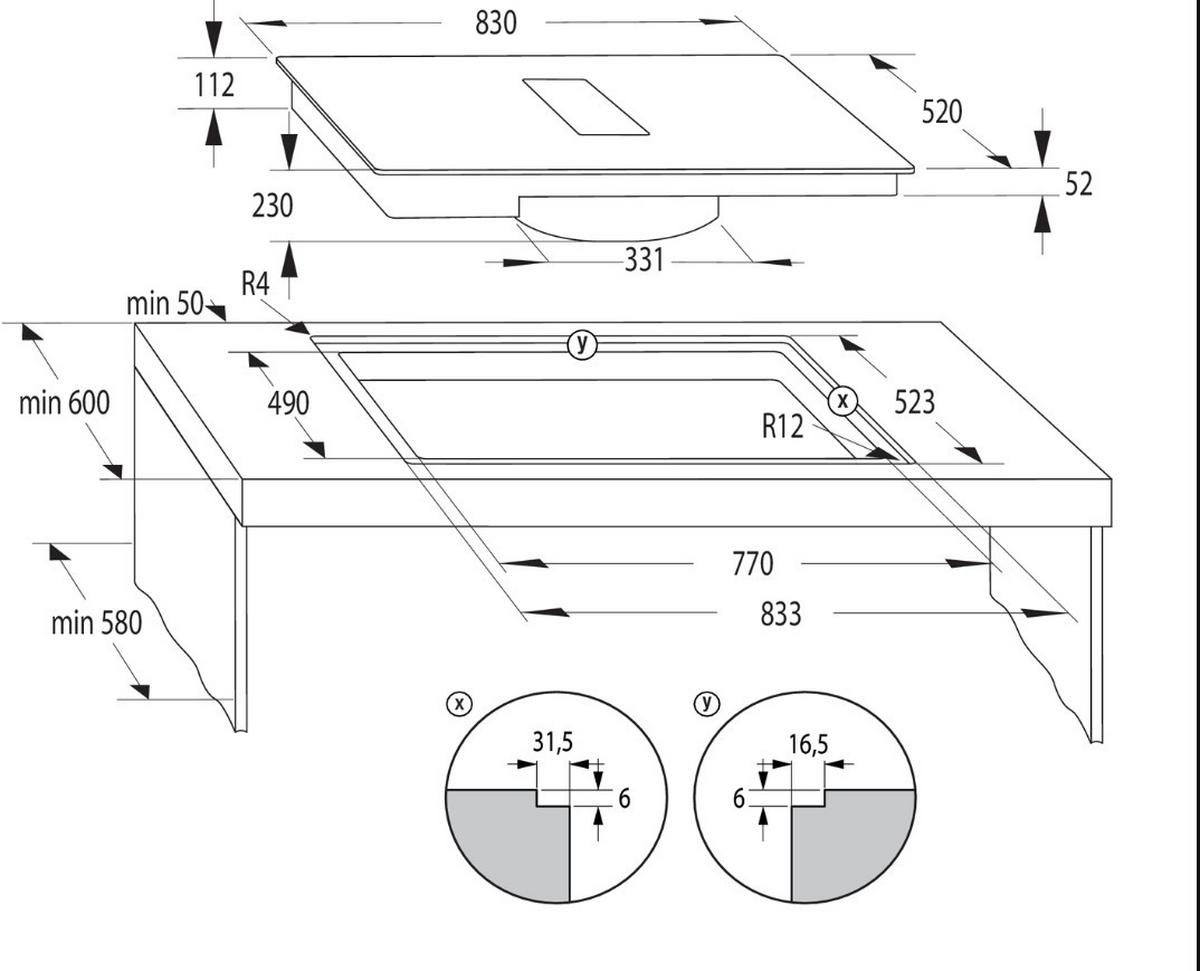 830
112
520
52
230
331
R4
min 50
y
min 600
490
x
523
R12
770
833
min 580
x
31,5
6
y
16,5
6