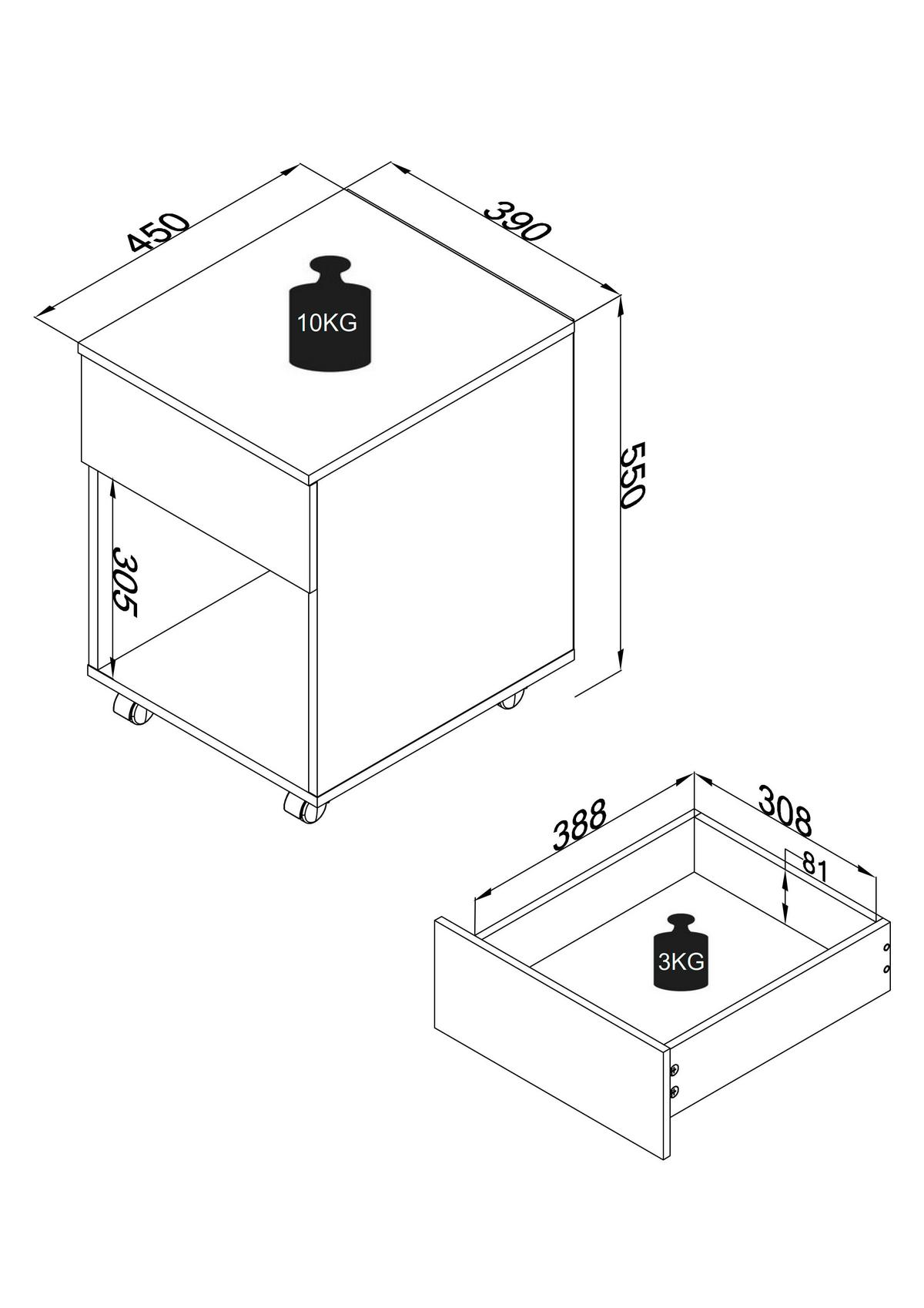 450
390
10KG
550
305
388
308
81
3KG