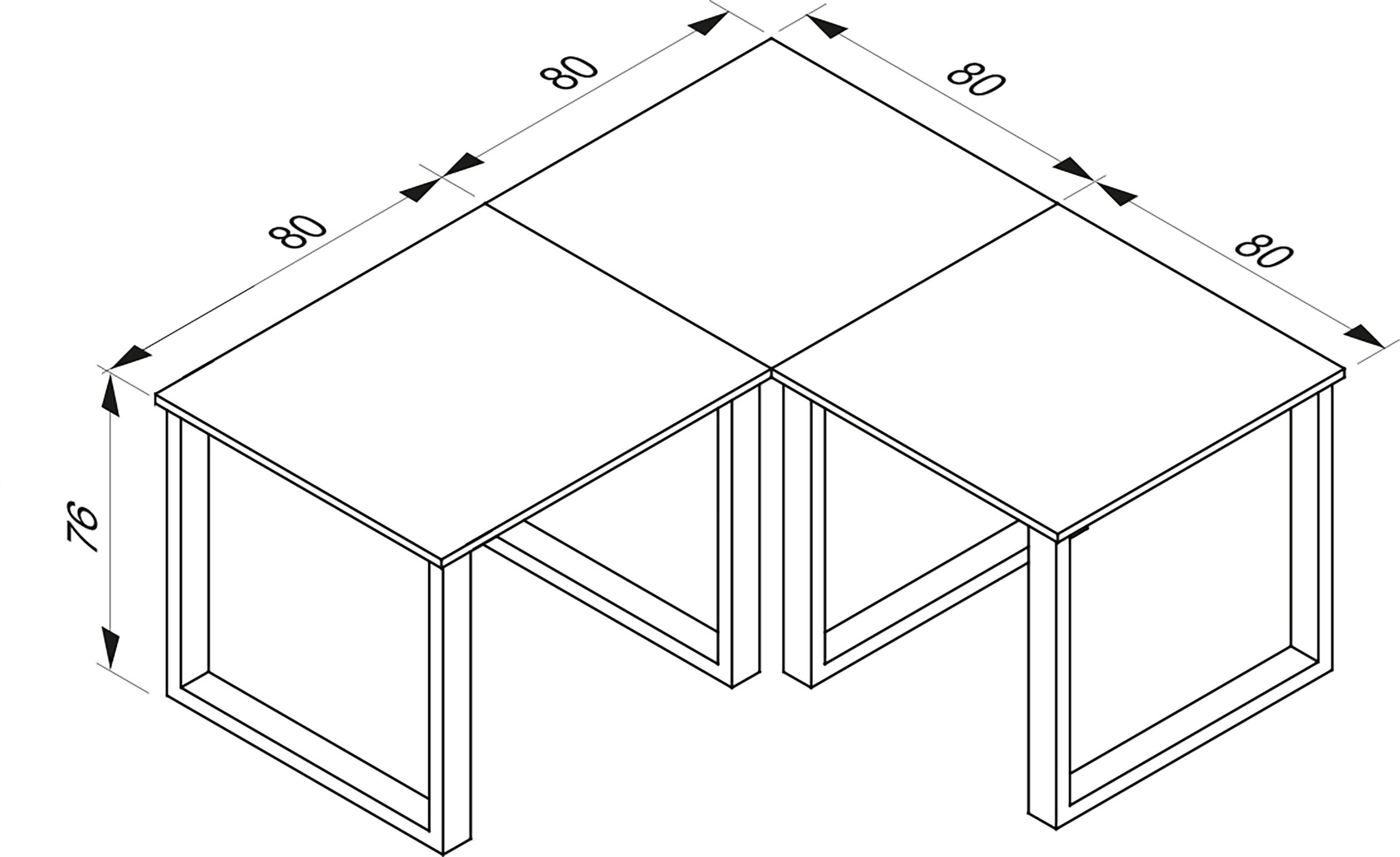 80
80
80
80
76