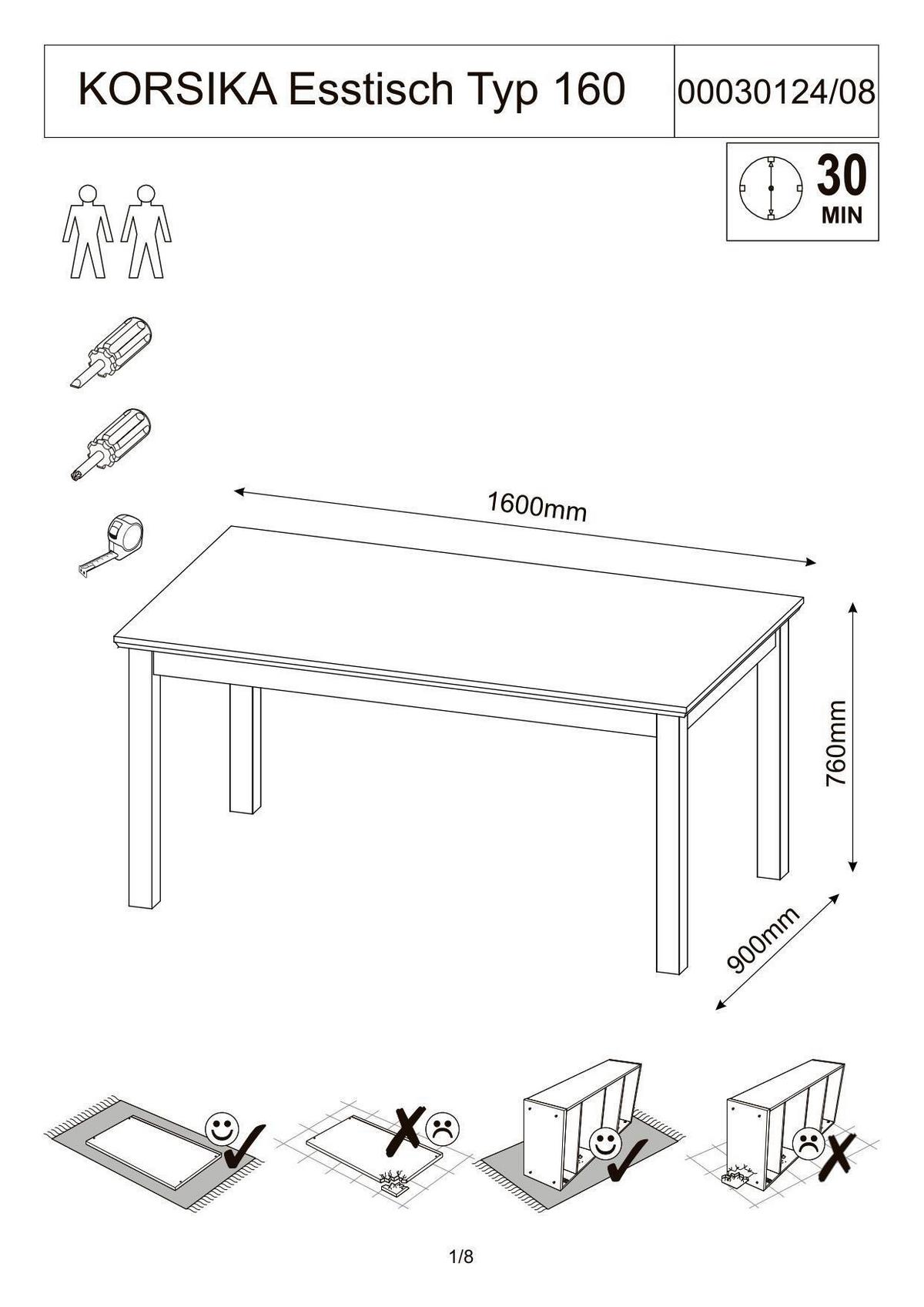 KORSIKA Esstisch Typ 160

00030124/08

30 MIN

1600mm

760mm

900mm

1/8