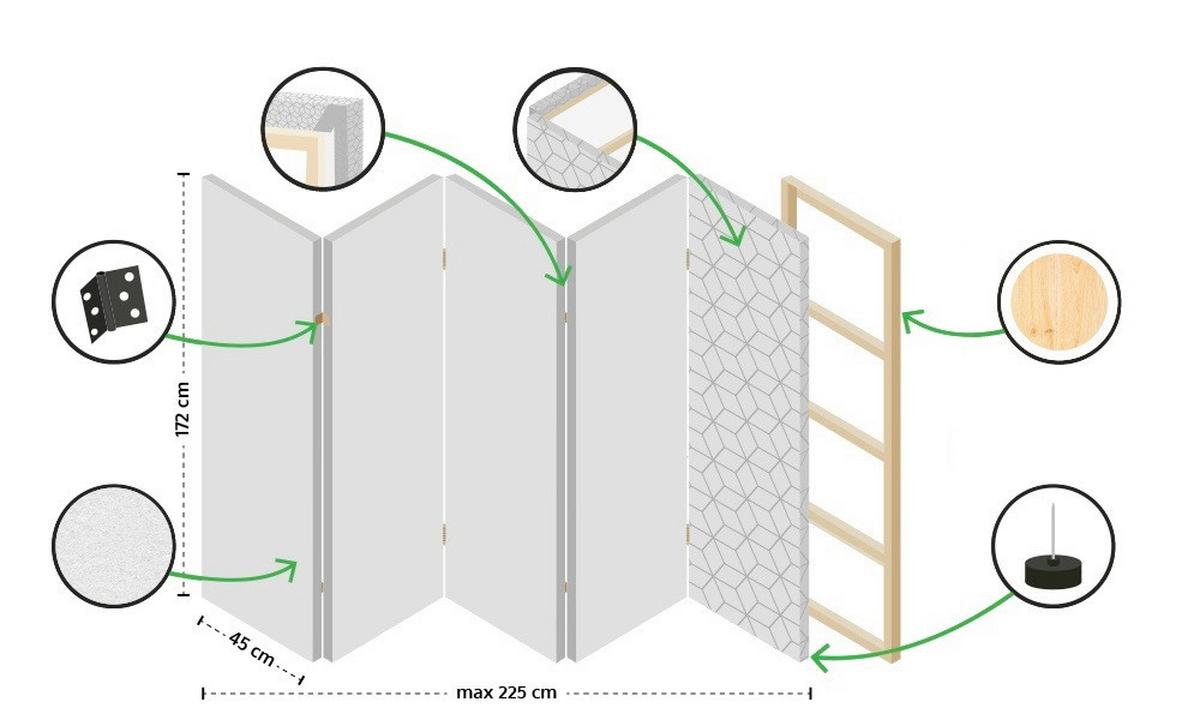 172 cm

45 cm

max 225 cm