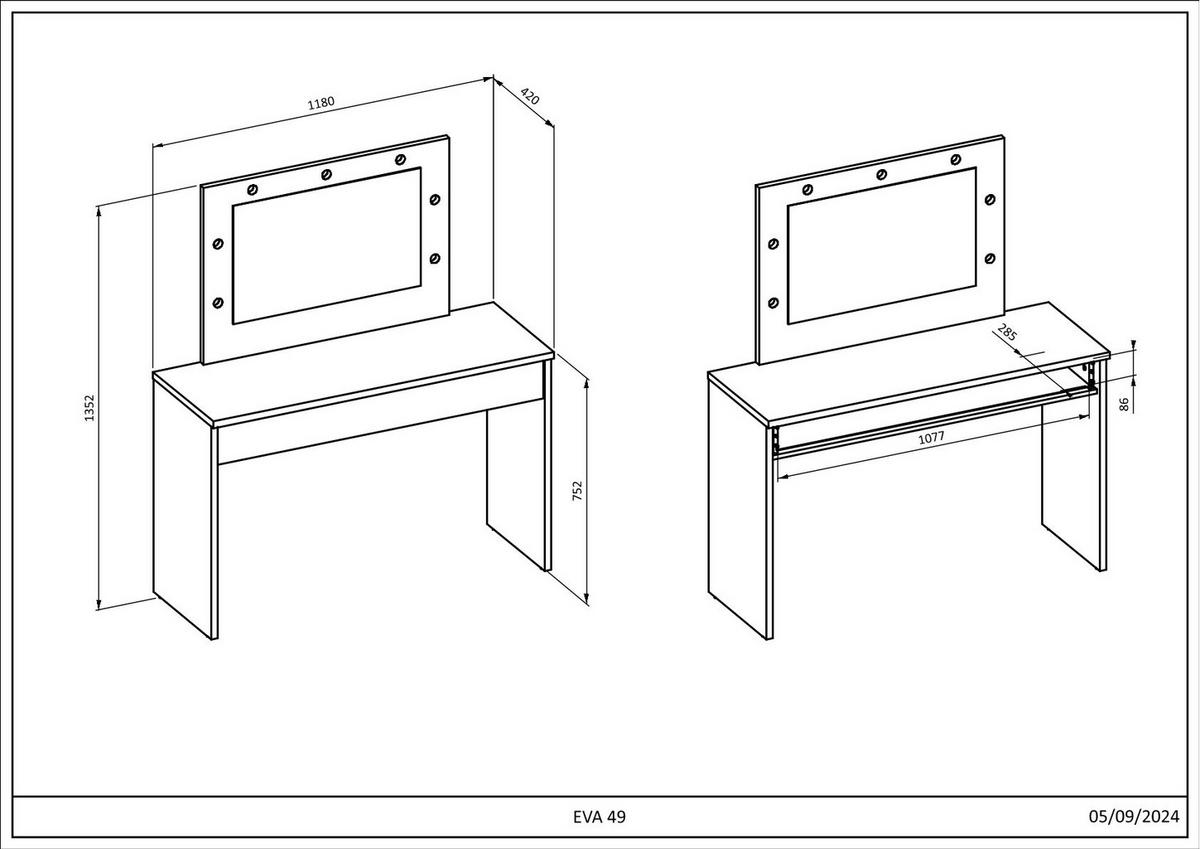 1180
420
1352
752
285
86
1077
EVA 49
05/09/2024