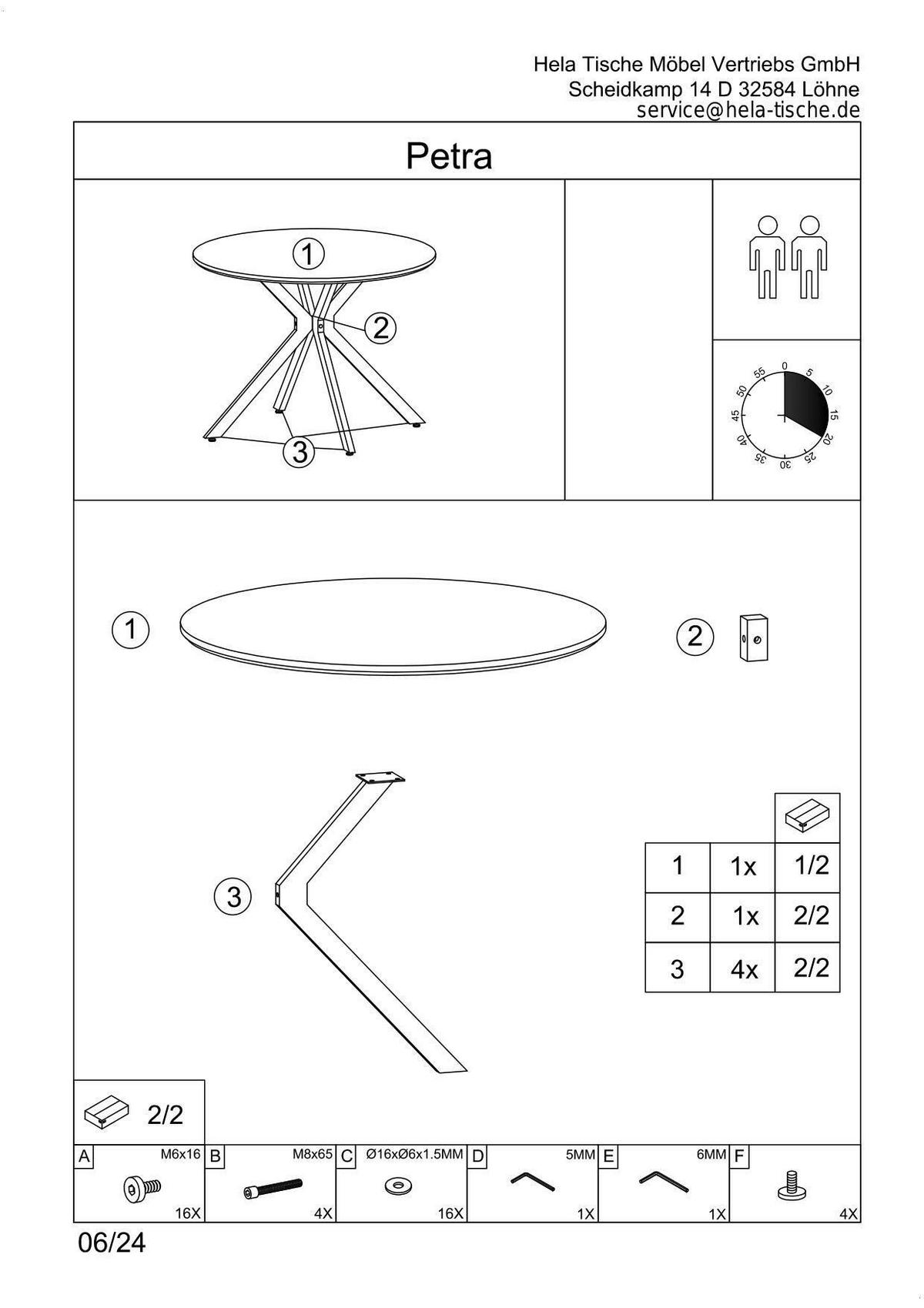 Hela Tische Möbel Vertriebs GmbH
Scheidkamp 14 D 32584 Löhne
service@hela-tische.de

Petra

1
2
3

0 5 10 15 20 25 30 35 40 45 50 55

1
2
3

| 1 | 1x | 1/2 |
|---|---|---|
| 2 | 1x | 2/2 |
| 3 | 4x | 2/2 |

2/2

A M6x16 16X
B M8x65 4X
C Ø16xØ6x1.5MM 16X
D 5MM 1X
E 6MM 1X
F 4X

06/24