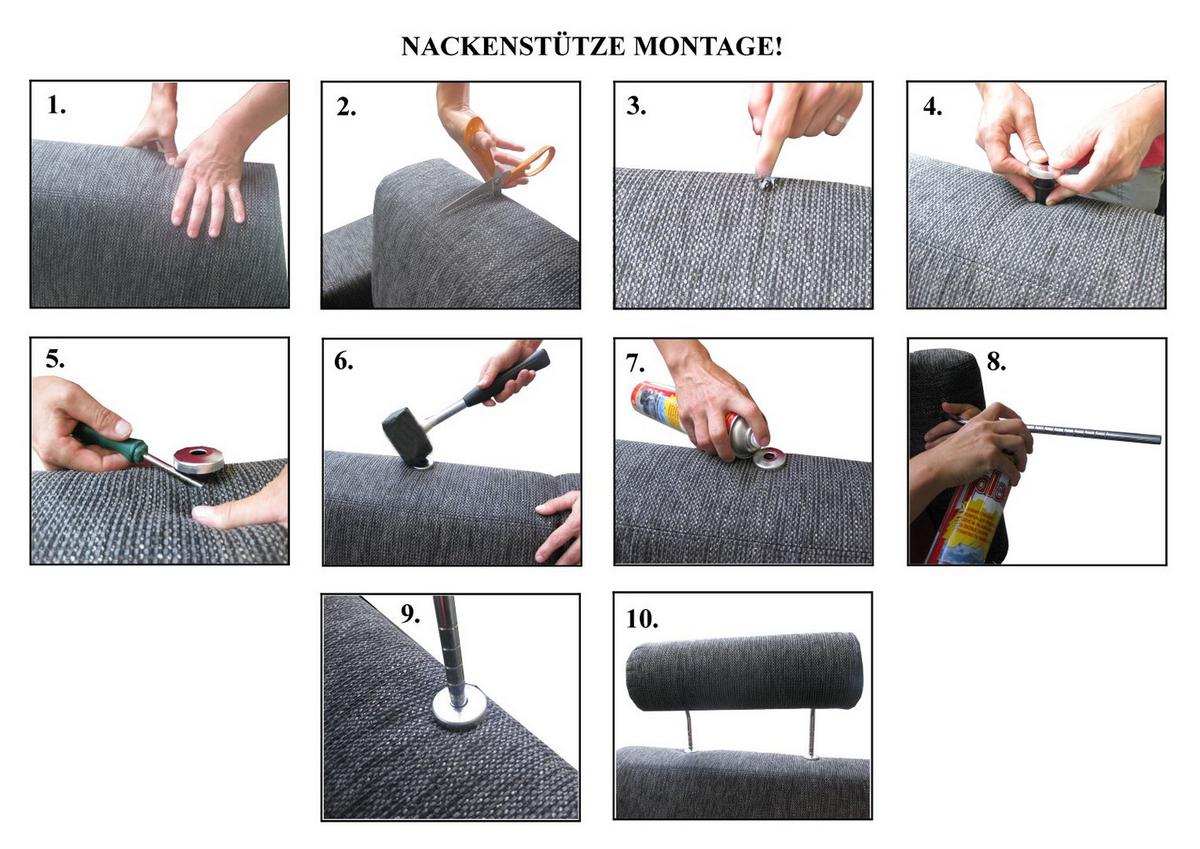 NACKENSTÜTZE MONTAGE!

1.

2.

3.

4.

5.

6.

7.

8.

9.

10.