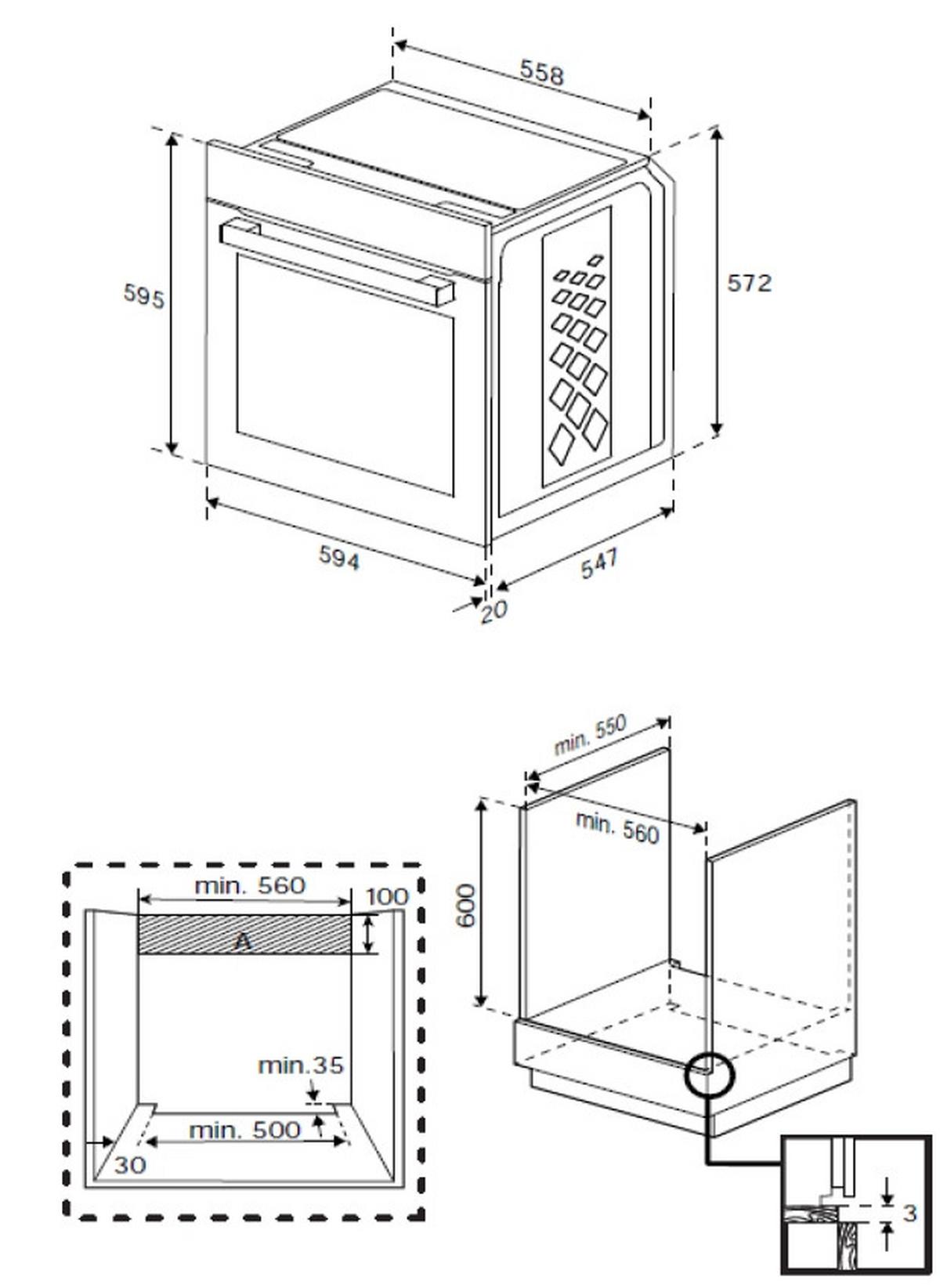 558

595

572

594

547

20

min. 550

min. 560

600

min. 560

100

A

min.35

min. 500

30

3