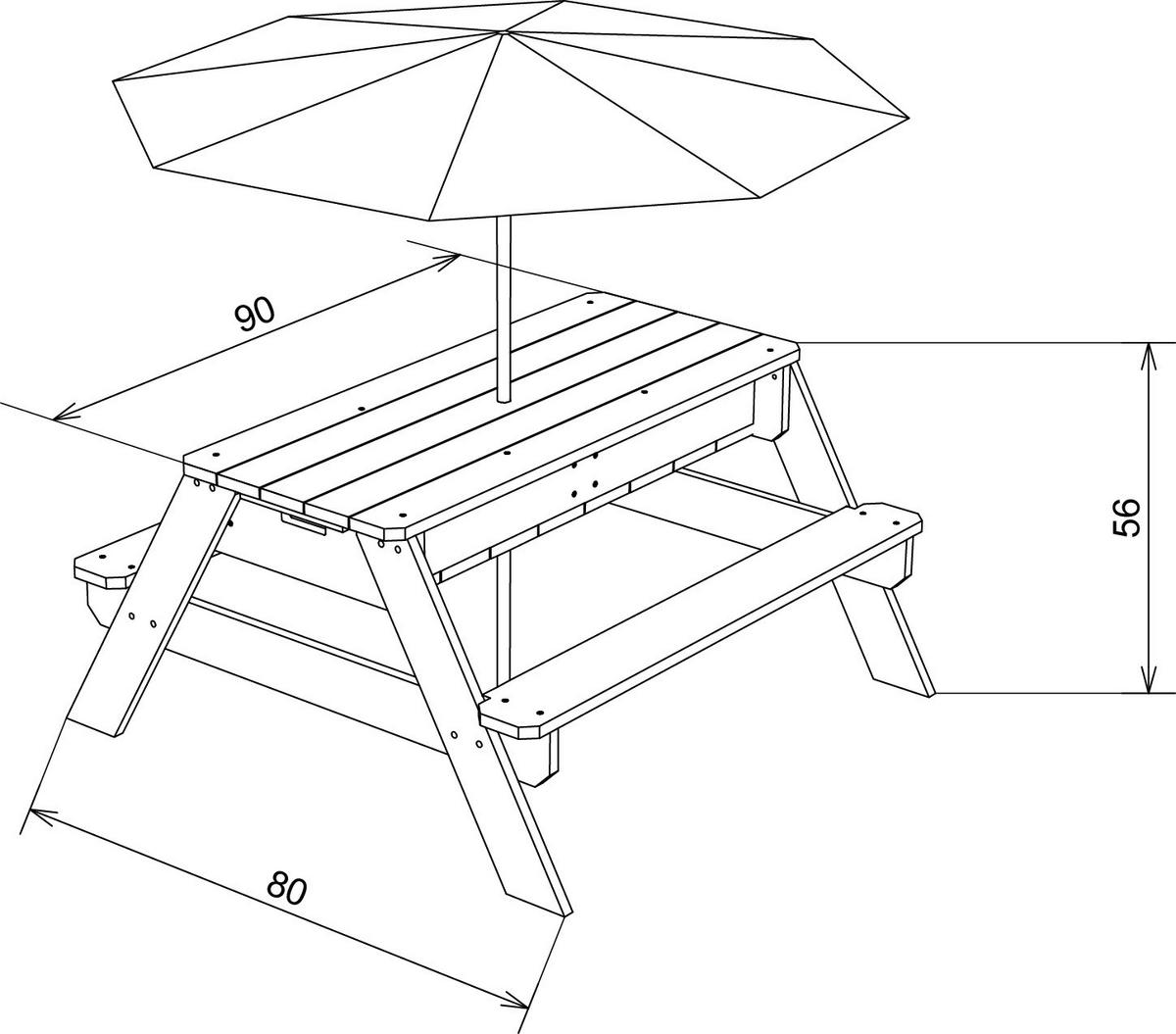 90

56

80