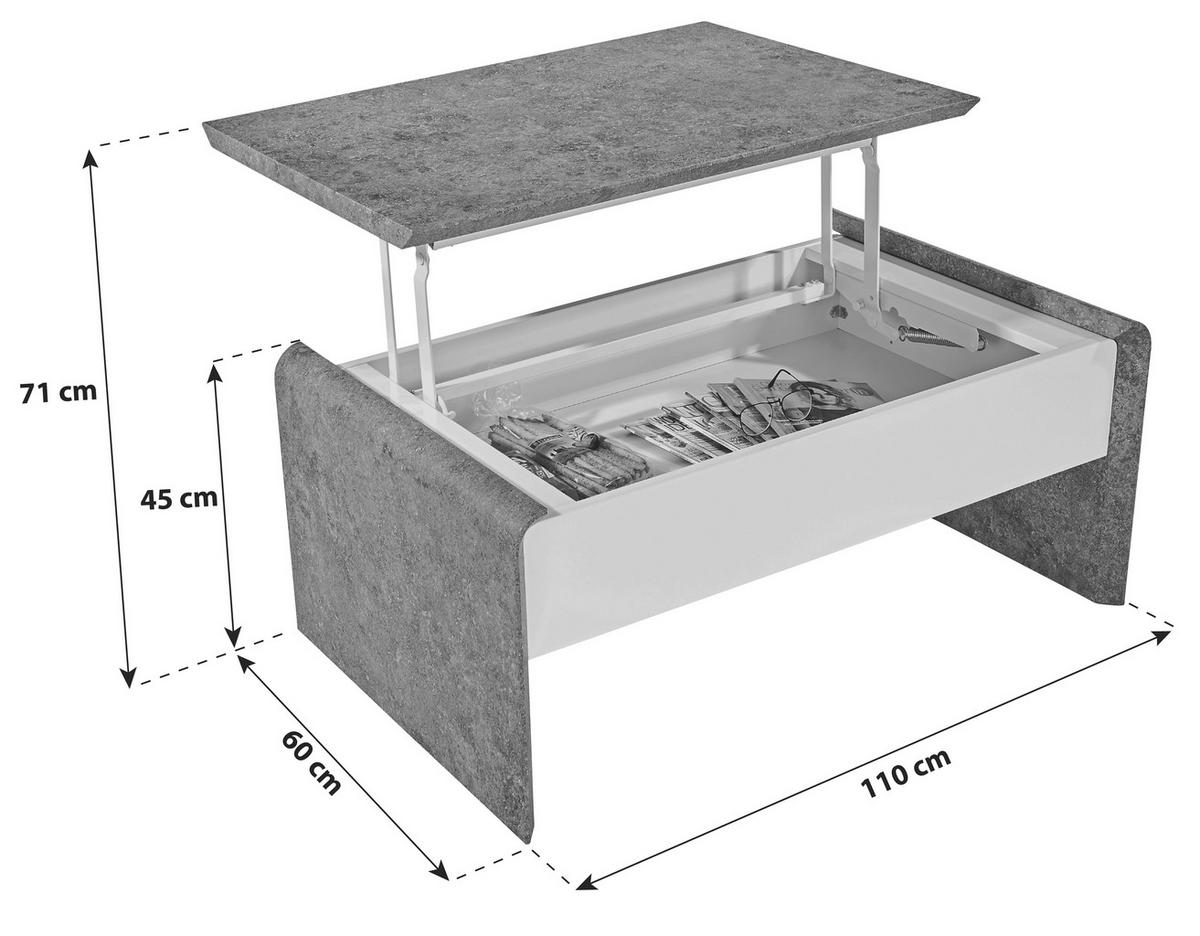 71 cm
45 cm
60 cm
110 cm