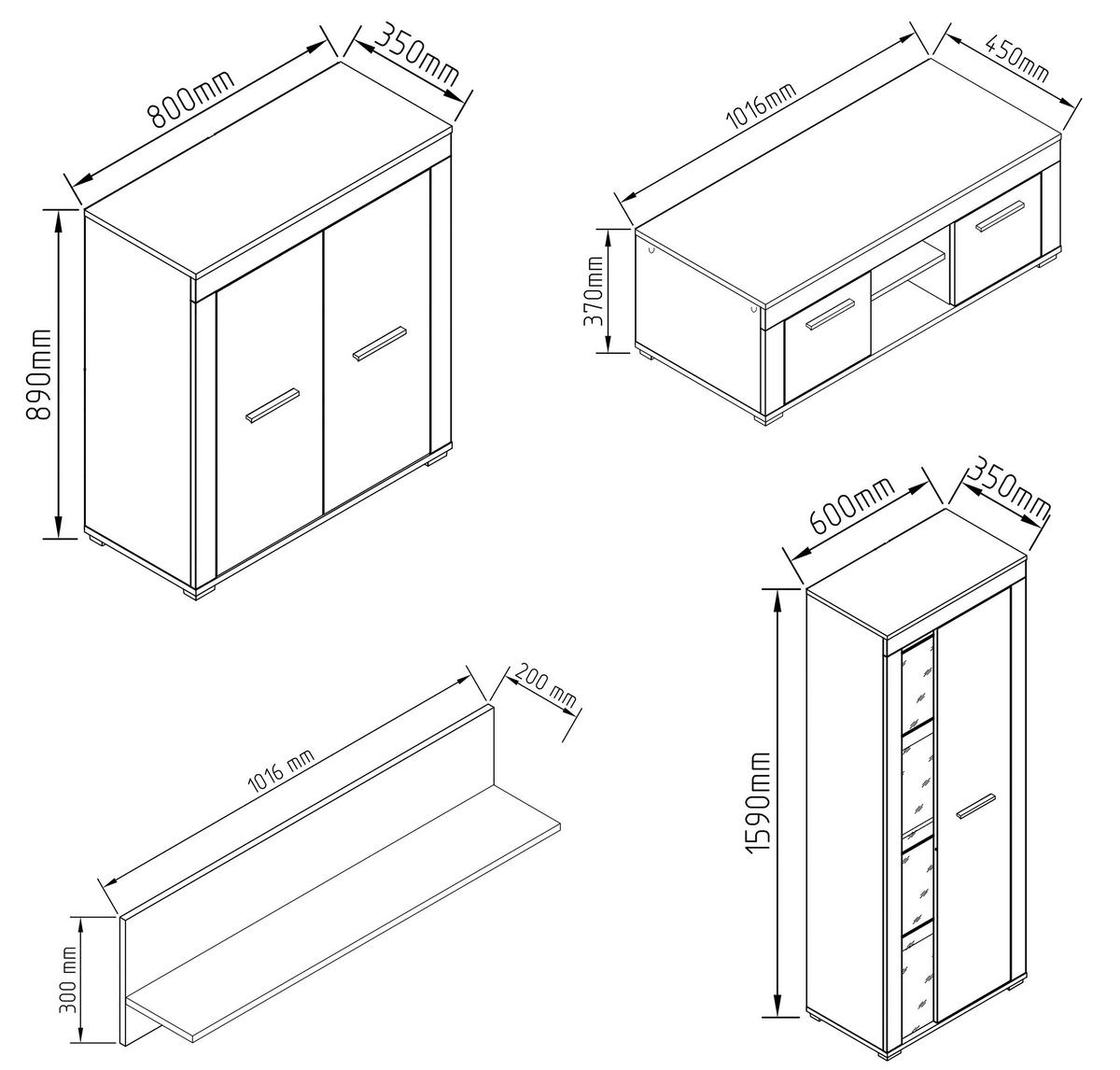 800mm
350mm
890mm

1016mm
450mm
370mm

600mm
350mm
1590mm

1016 mm
200 mm
300 mm