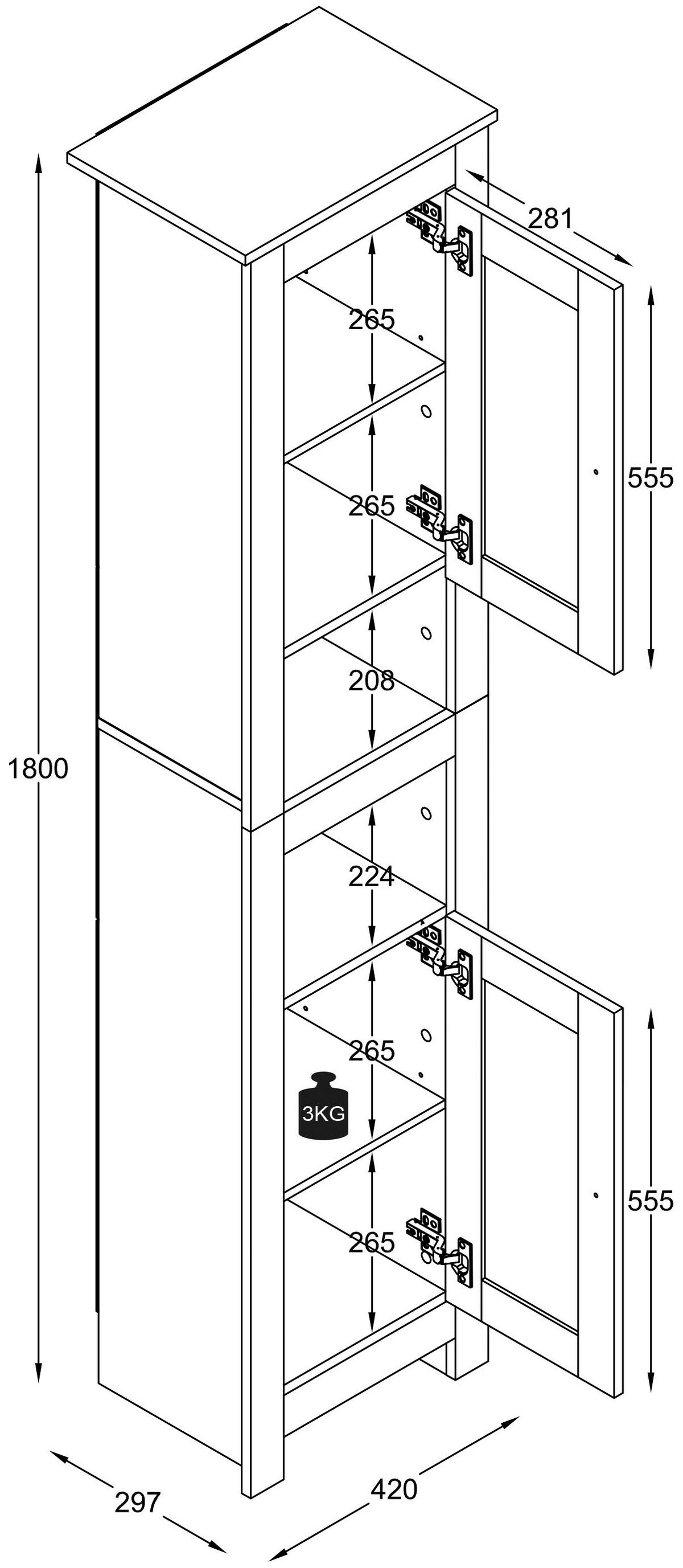 281

265

555

265

208

1800

224

265

3KG

555

265

297

420