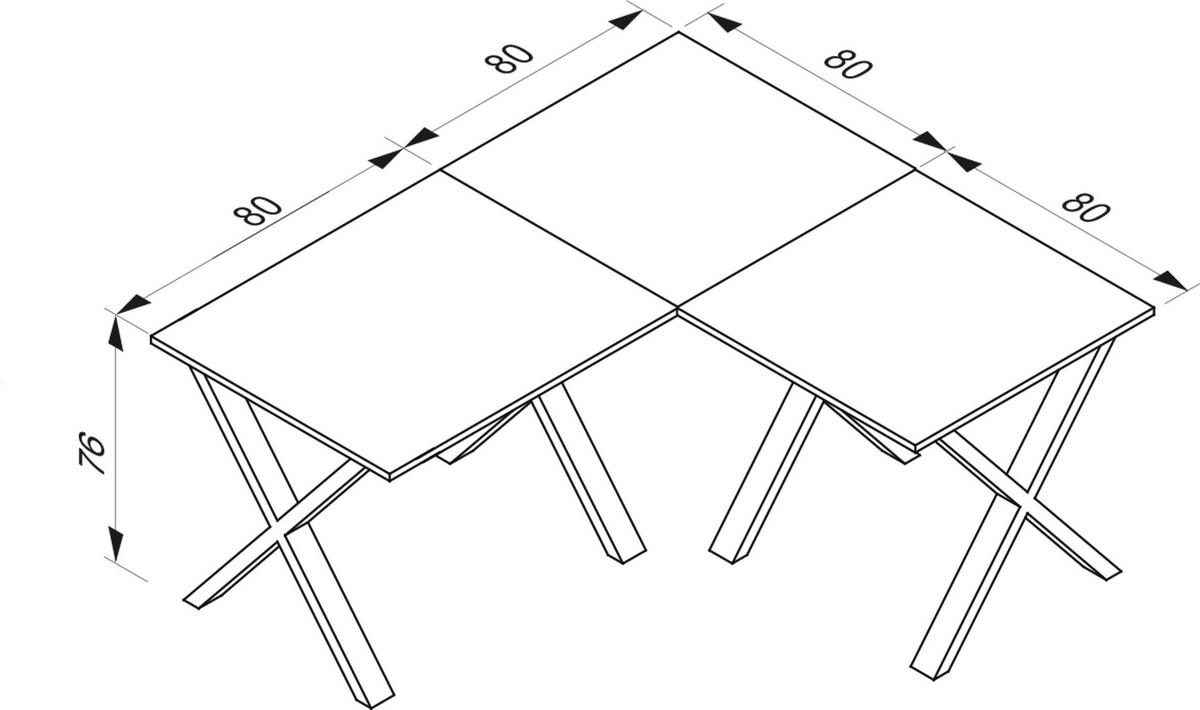 80
80
80
80
76