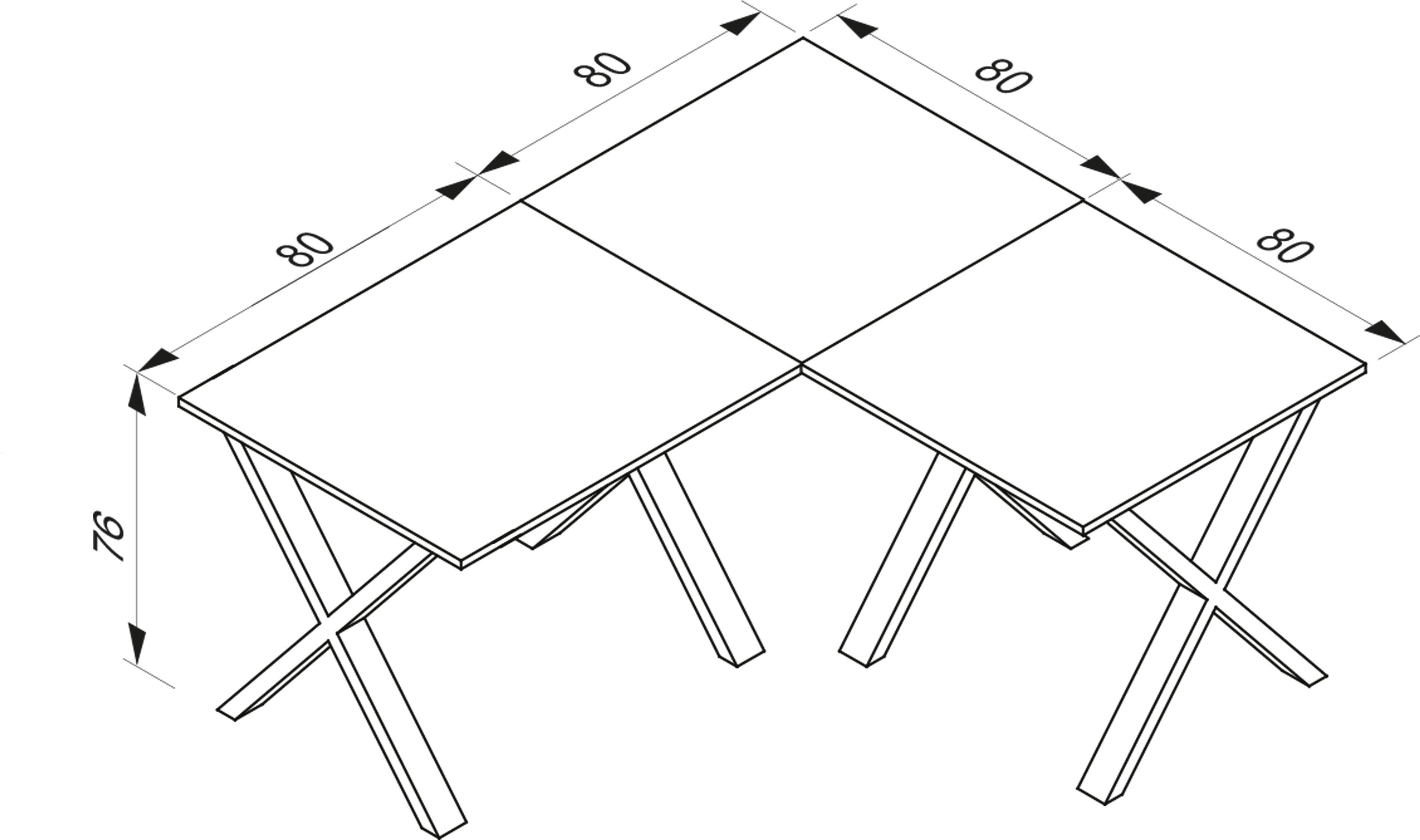 80
80
80
80
76