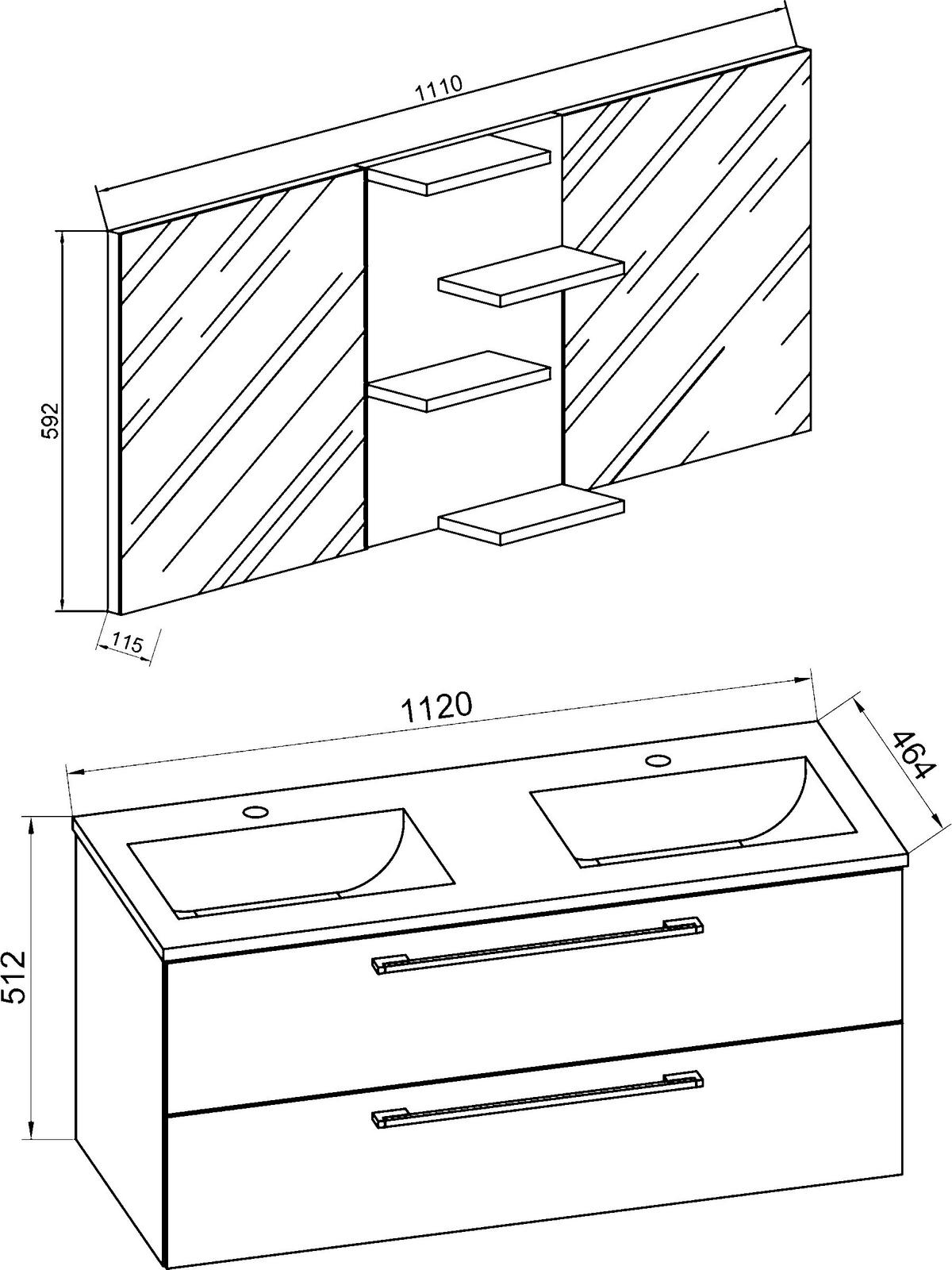 1110

592

115

1120

464

512