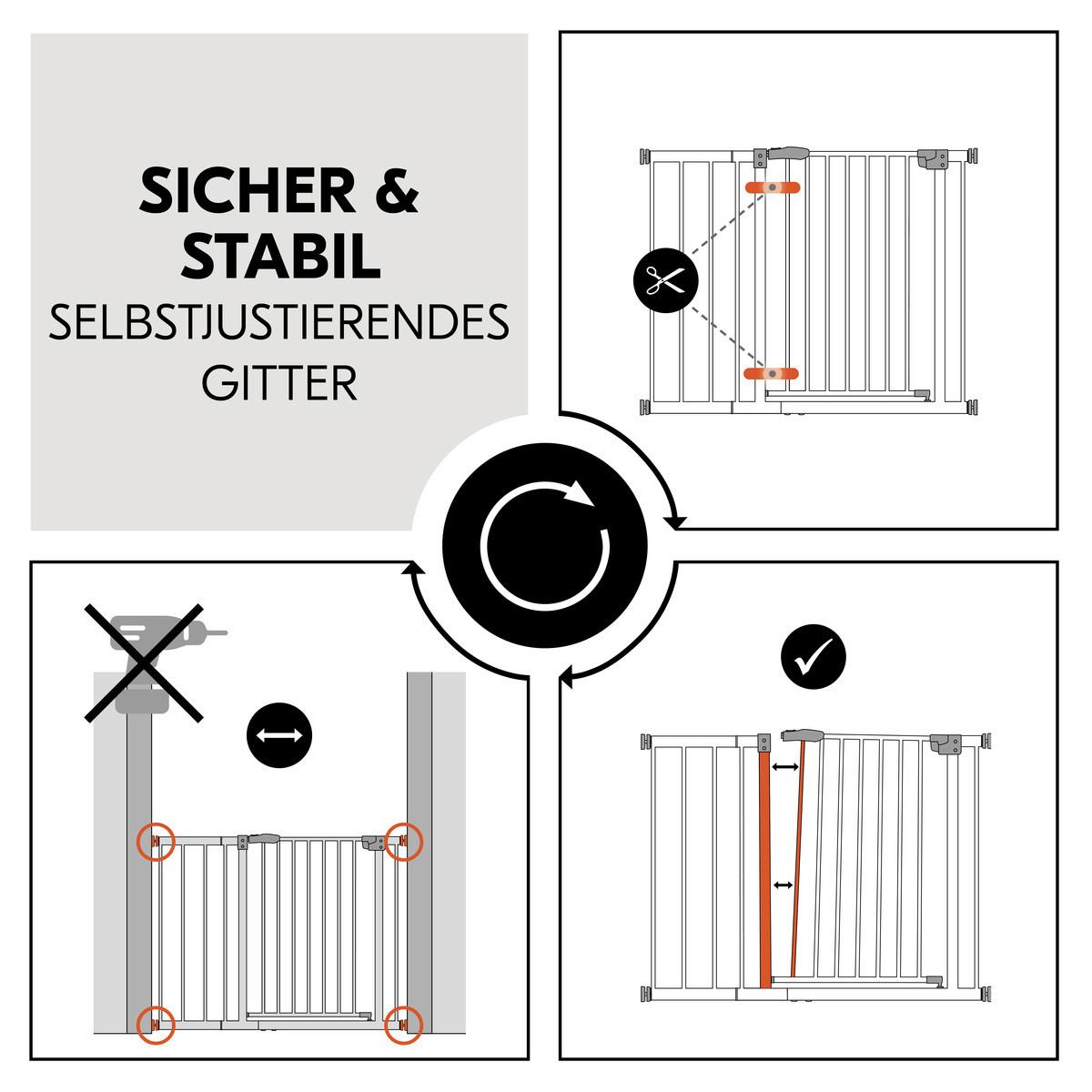 SICHER & STABIL
SELBSTJUSTIERENDES GITTER