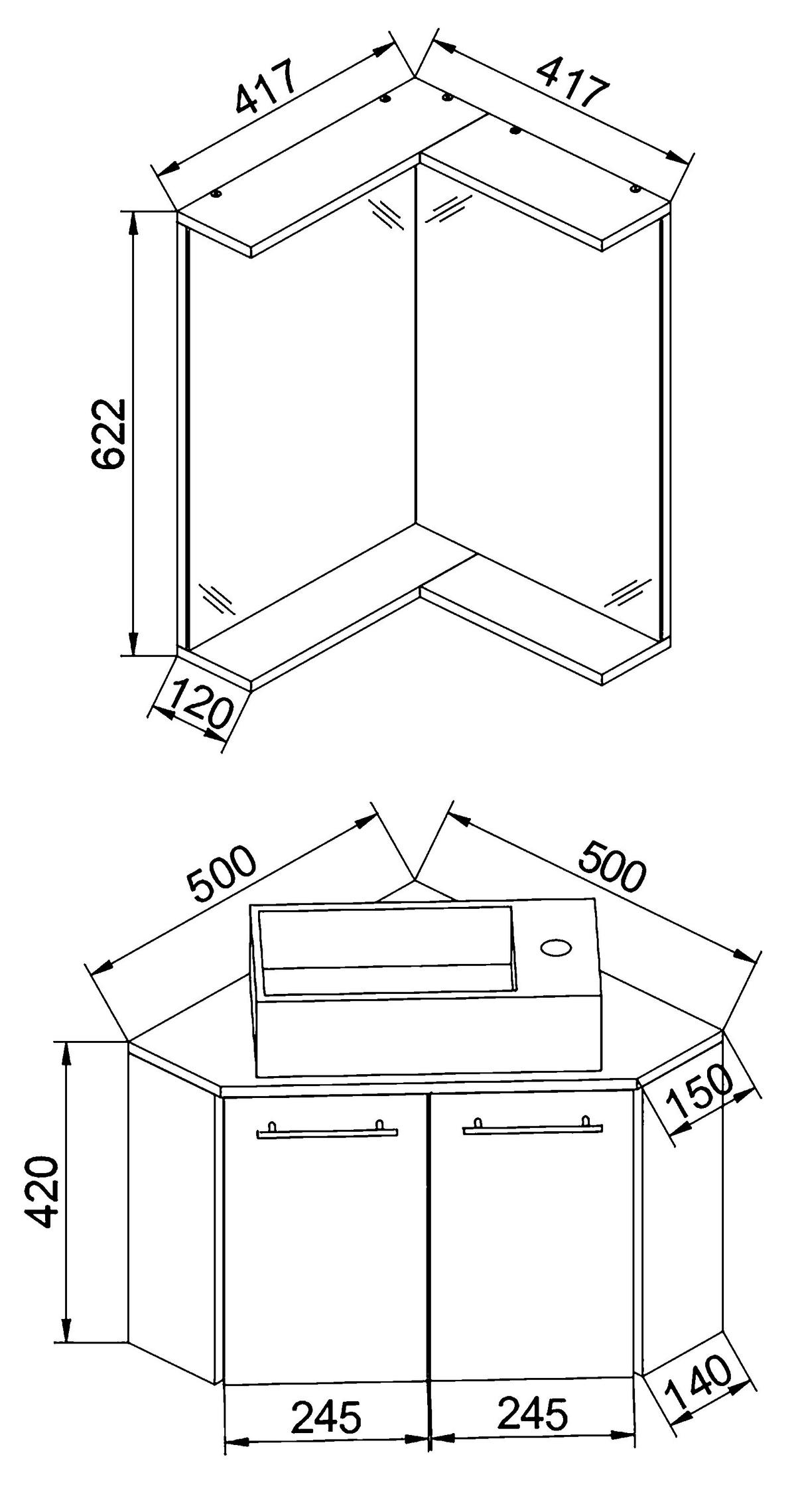 417
417
622
120
500
500
420
150
140
245
245