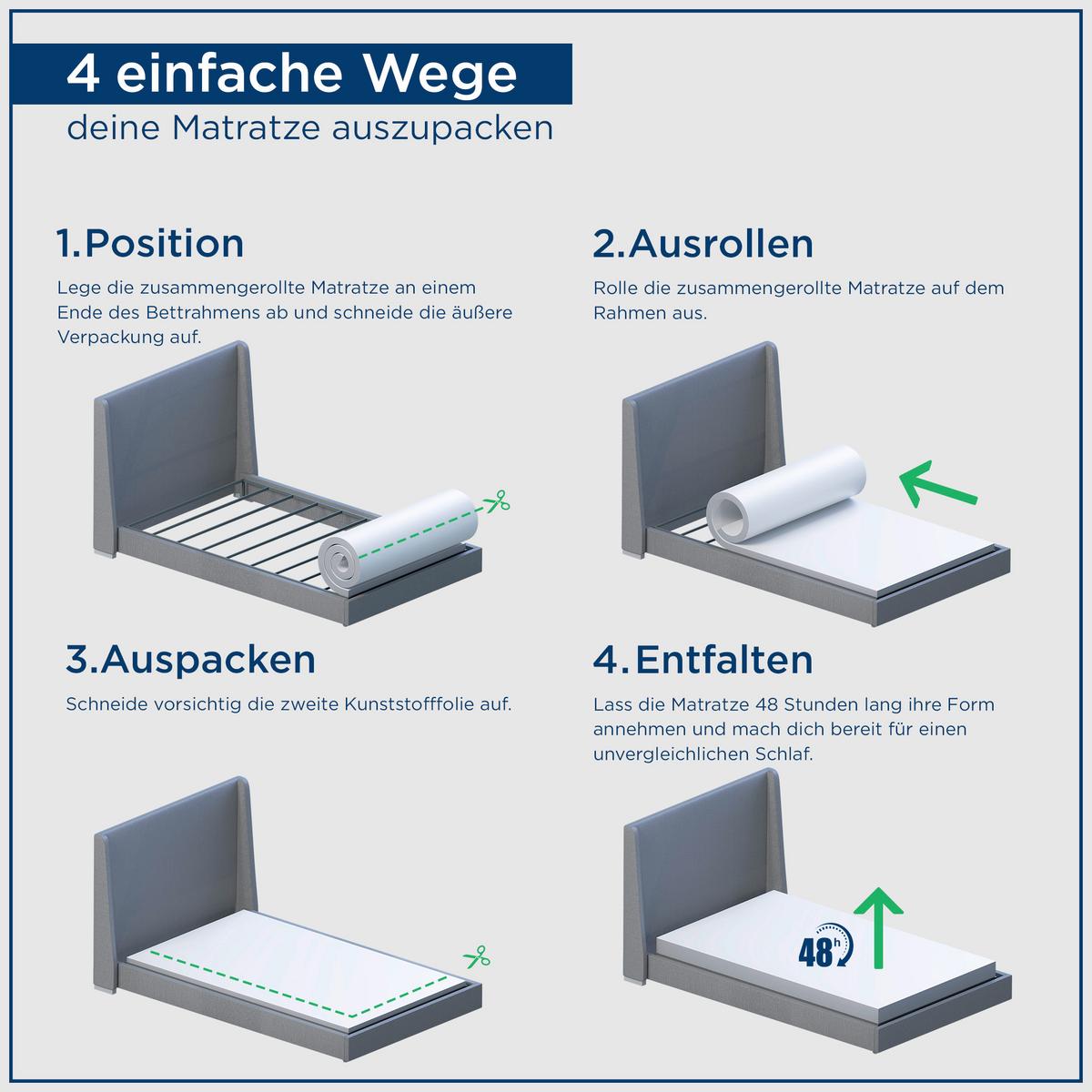 4 einfache Wege
deine Matratze auszupacken

1.Position
Lege die zusammengerollte Matratze an einem Ende des Bettrahmens ab und schneide die äußere Verpackung auf.

2.Ausrollen
Rolle die zusammengerollte Matratze auf dem Rahmen aus.

3.Auspacken
Schneide vorsichtig die zweite Kunststofffolie auf.

4.Entfalten
Lass die Matratze 48 Stunden lang ihre Form annehmen und mach dich bereit für einen unvergleichlichen Schlaf.

48h