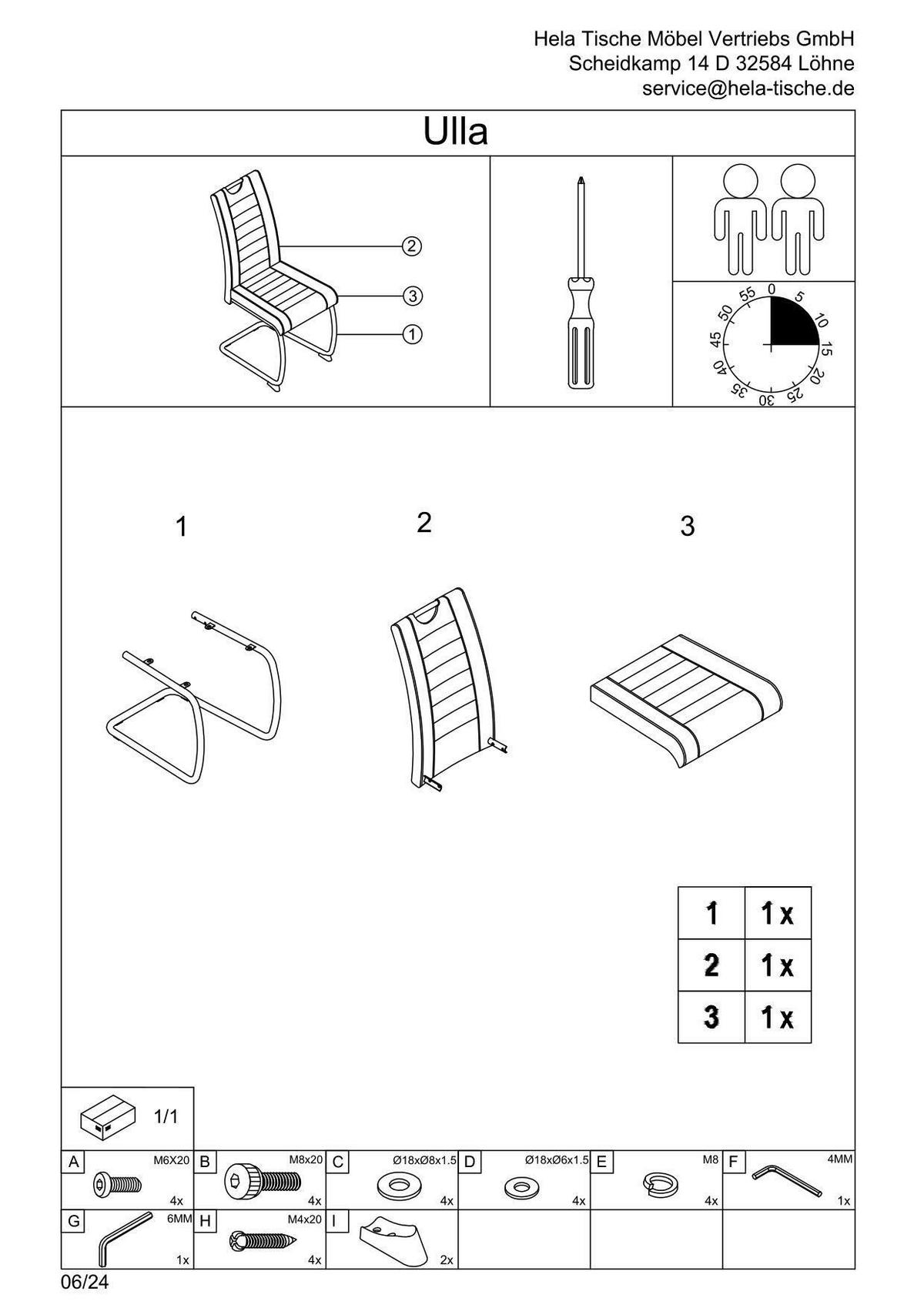 Hela Tische Möbel Vertriebs GmbH
Scheidkamp 14 D 32584 Löhne
service@hela-tische.de

Ulla

2
3
1

0 5 10 15 20 25 30 35 40 45 50 55

1 2 3

| 1 | 1x |
|---|---|
| 2 | 1x |
| 3 | 1x |

1/1

| A M6X20 4x | B M8x20 4x | C Ø18xØ8x1.5 4x | D Ø18xØ6x1.5 4x | E M8 4x | F 4MM 1x |
|---|---|---|---|---|---|
| G 6MM 1x | H M4x20 4x | I 2x | | | |

06/24