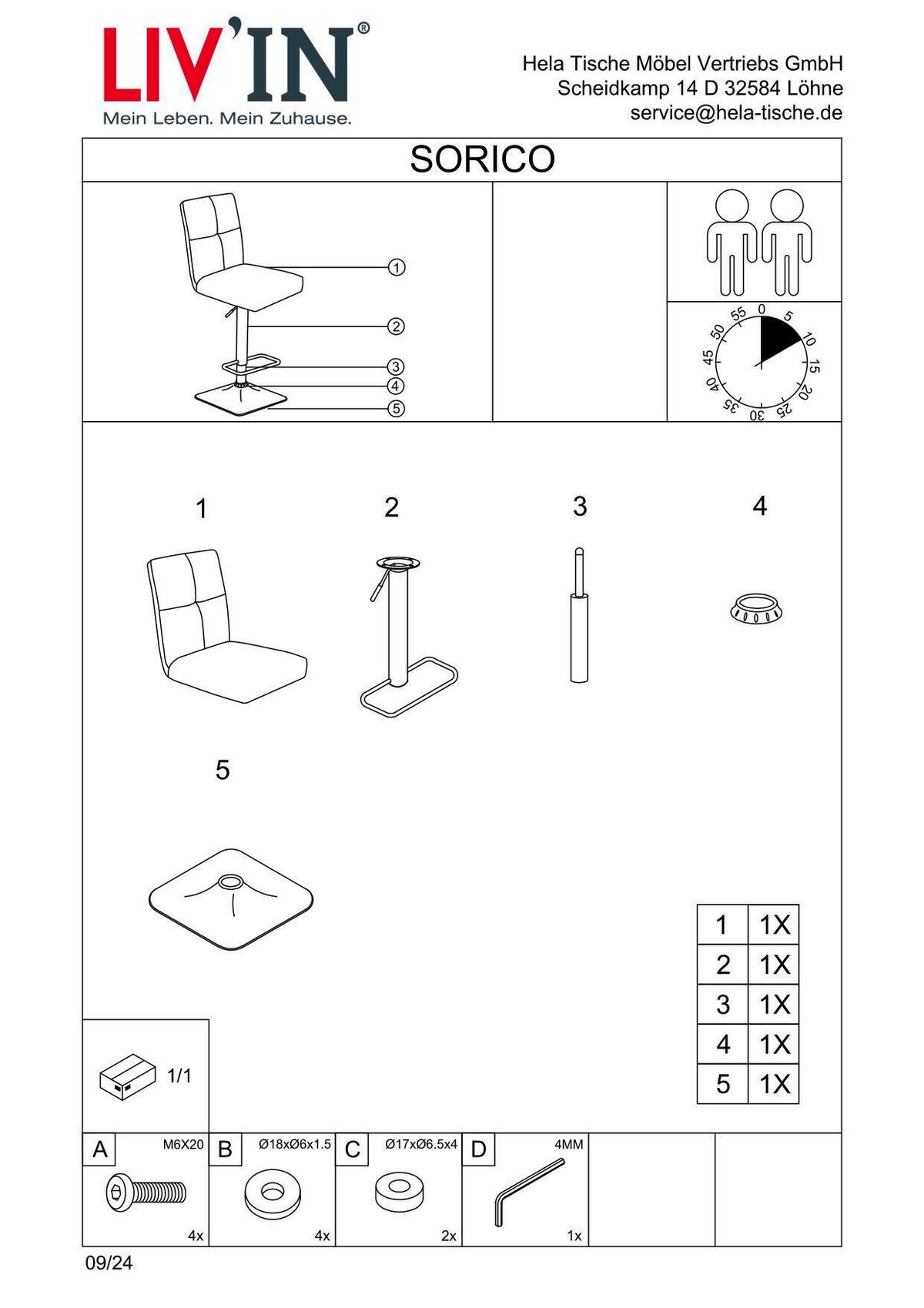 LIV'IN®
Mein Leben. Mein Zuhause.

Hela Tische Möbel Vertriebs GmbH
Scheidkamp 14 D 32584 Löhne
service@hela-tische.de

SORICO

①
②
③
④
⑤

0 5 10 15 20 25 30 35 40 45 50 55

1

2

3

4

5

| 1 | 1X |
|---|---|
| 2 | 1X |
| 3 | 1X |
| 4 | 1X |
| 5 | 1X |

1/1

A M6X20 4x

B Ø18xØ6x1.5 4x

C Ø17xØ6.5x4 2x

D 4MM 1x

09/24