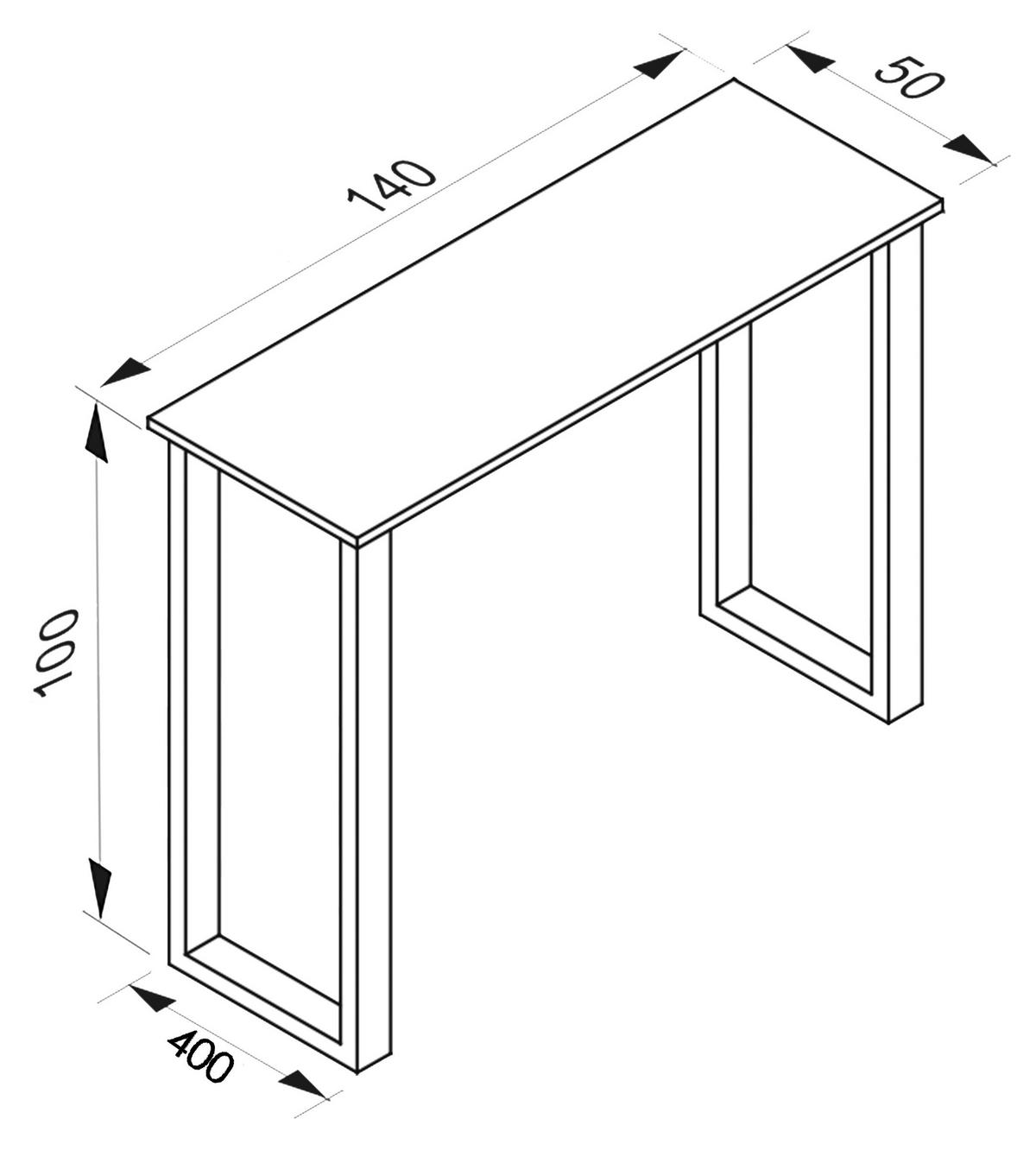 140
50
100
400