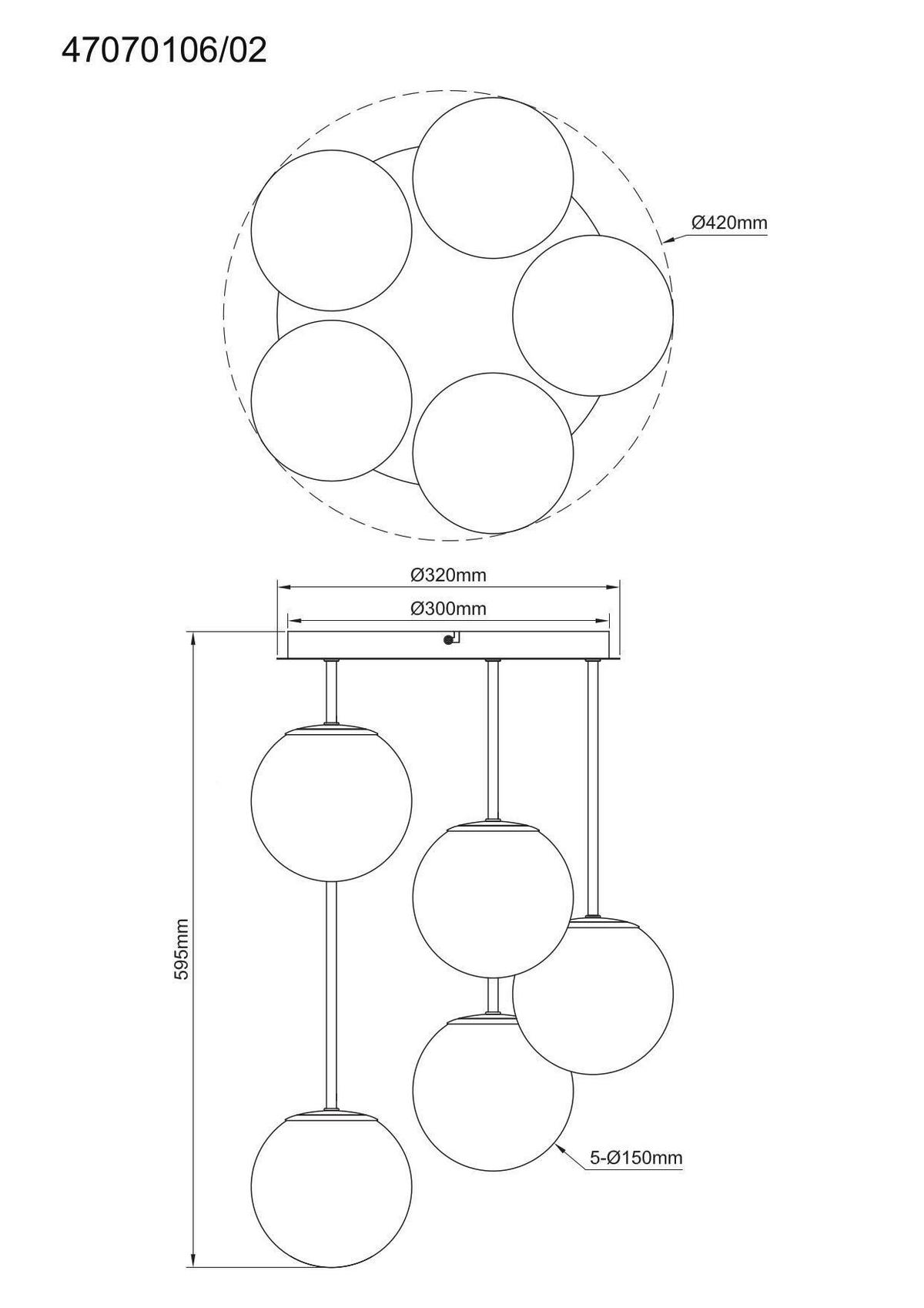 47070106/02

Ø420mm

Ø320mm

Ø300mm

595mm

5-Ø150mm