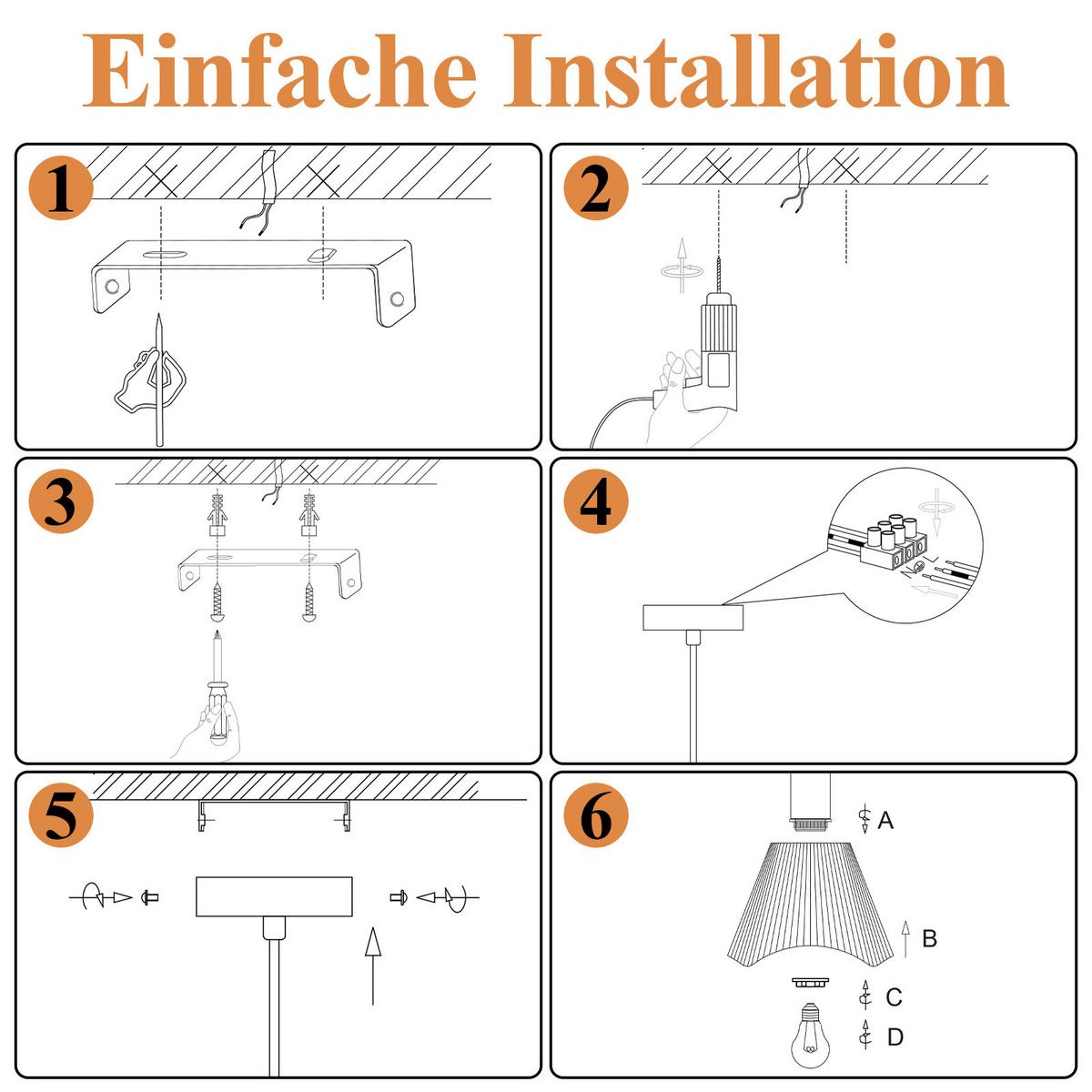 Einfache Installation

1

2

3

4

N L

5

6

A

B

C

D