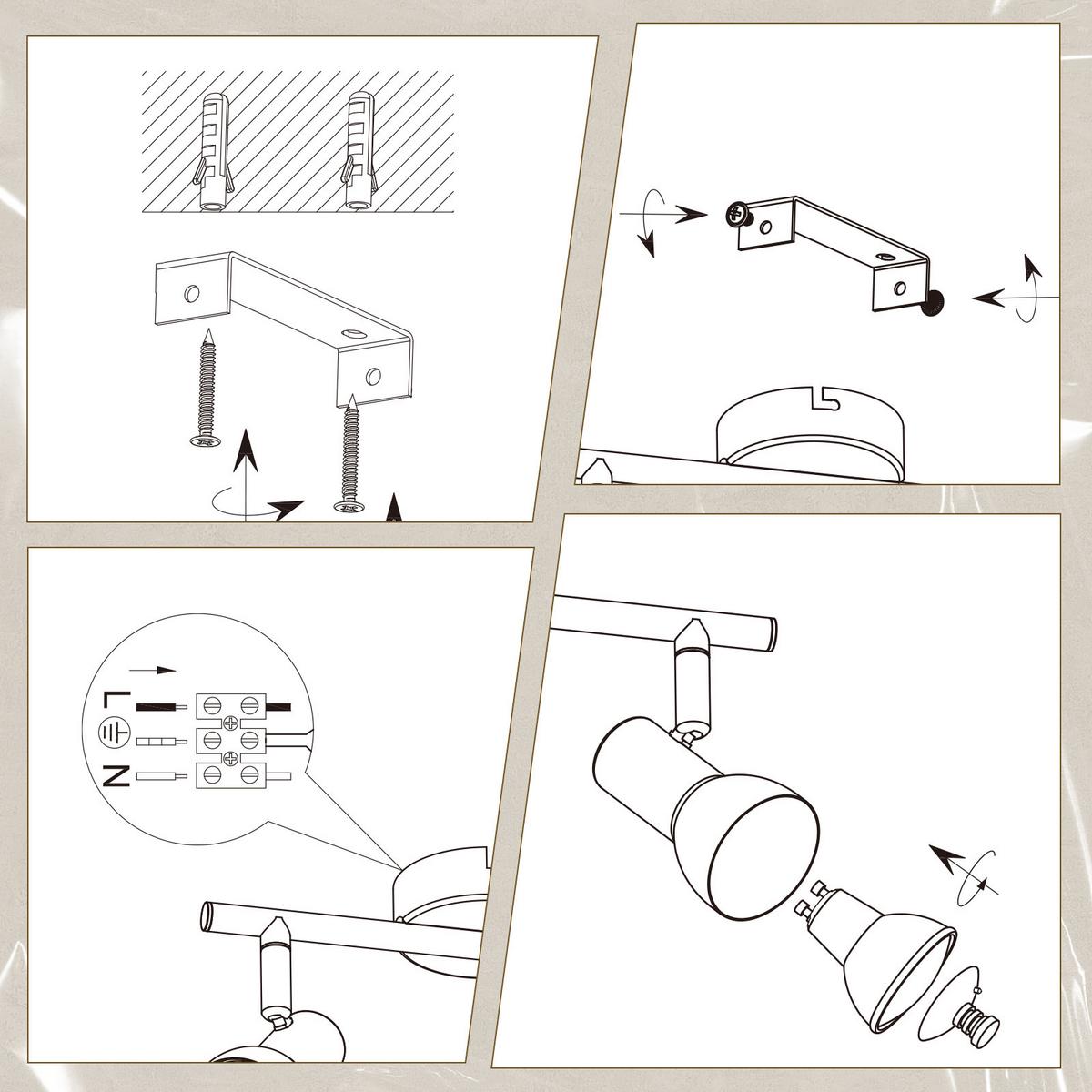 L
N