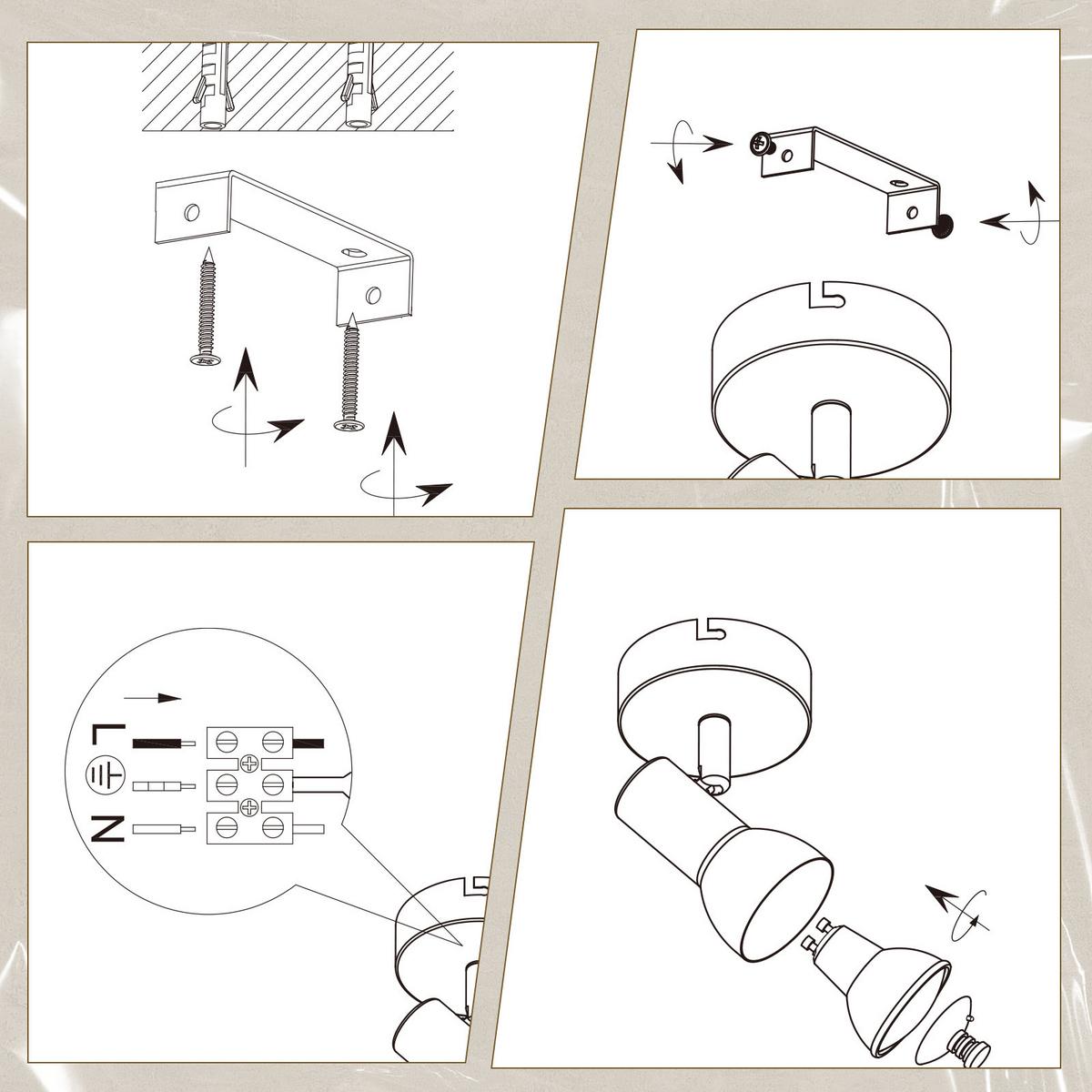 L
N