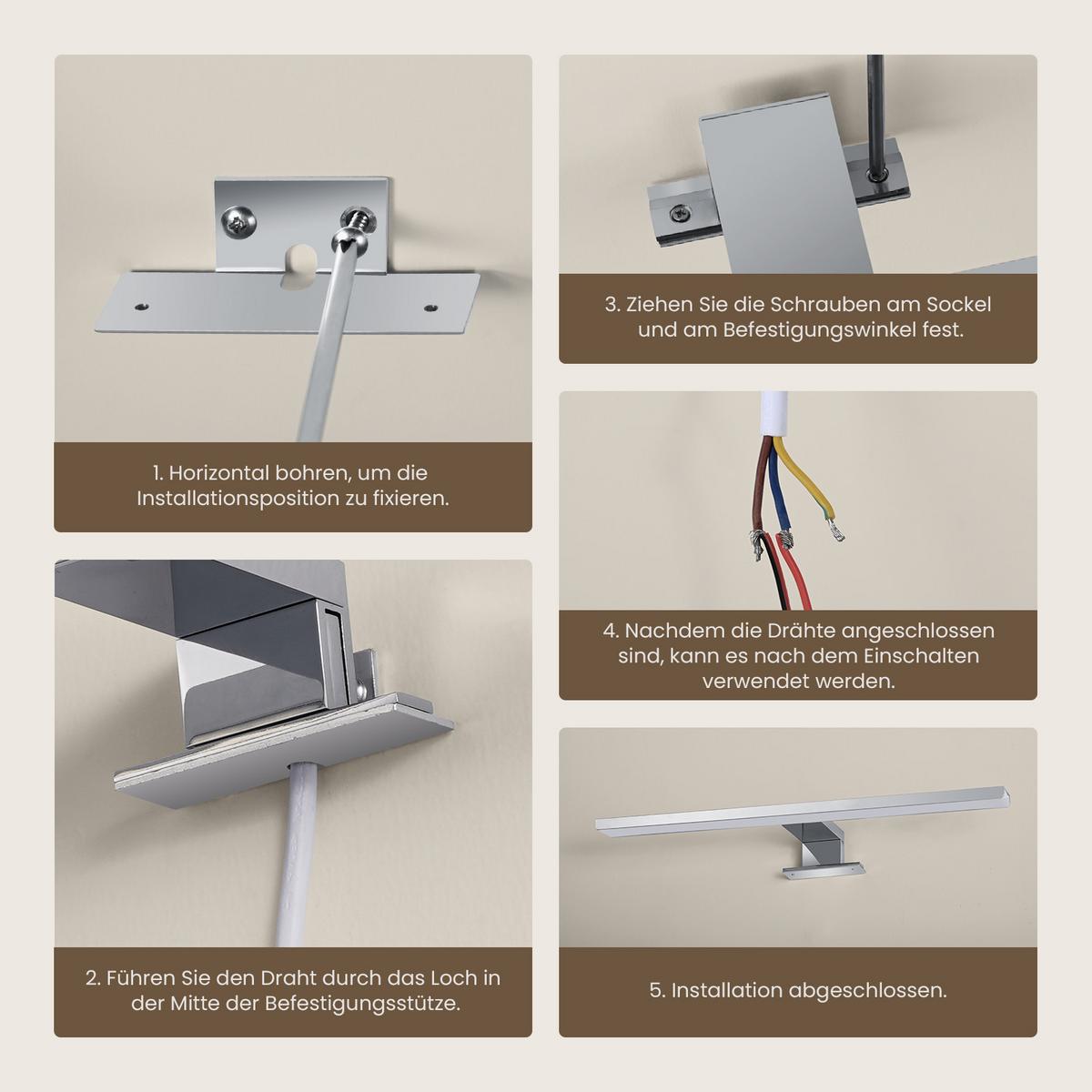 1. Horizontal bohren, um die Installationsposition zu fixieren.

2. Führen Sie den Draht durch das Loch in der Mitte der Befestigungsstütze.

3. Ziehen Sie die Schrauben am Sockel und am Befestigungswinkel fest.

4. Nachdem die Drähte angeschlossen sind, kann es nach dem Einschalten verwendet werden.

5. Installation abgeschlossen.