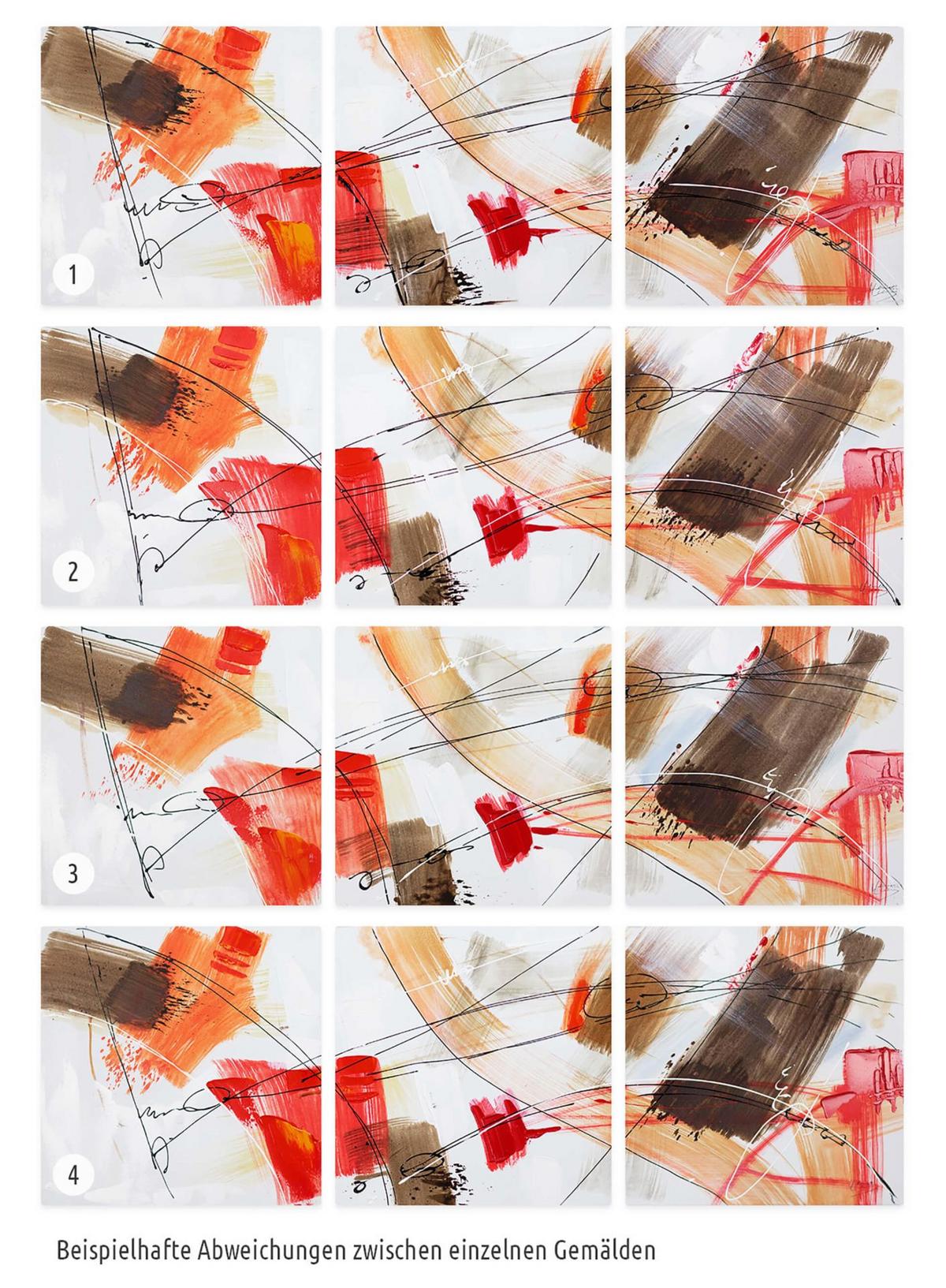 1

2

3

4

Beispielhafte Abweichungen zwischen einzelnen Gemälden