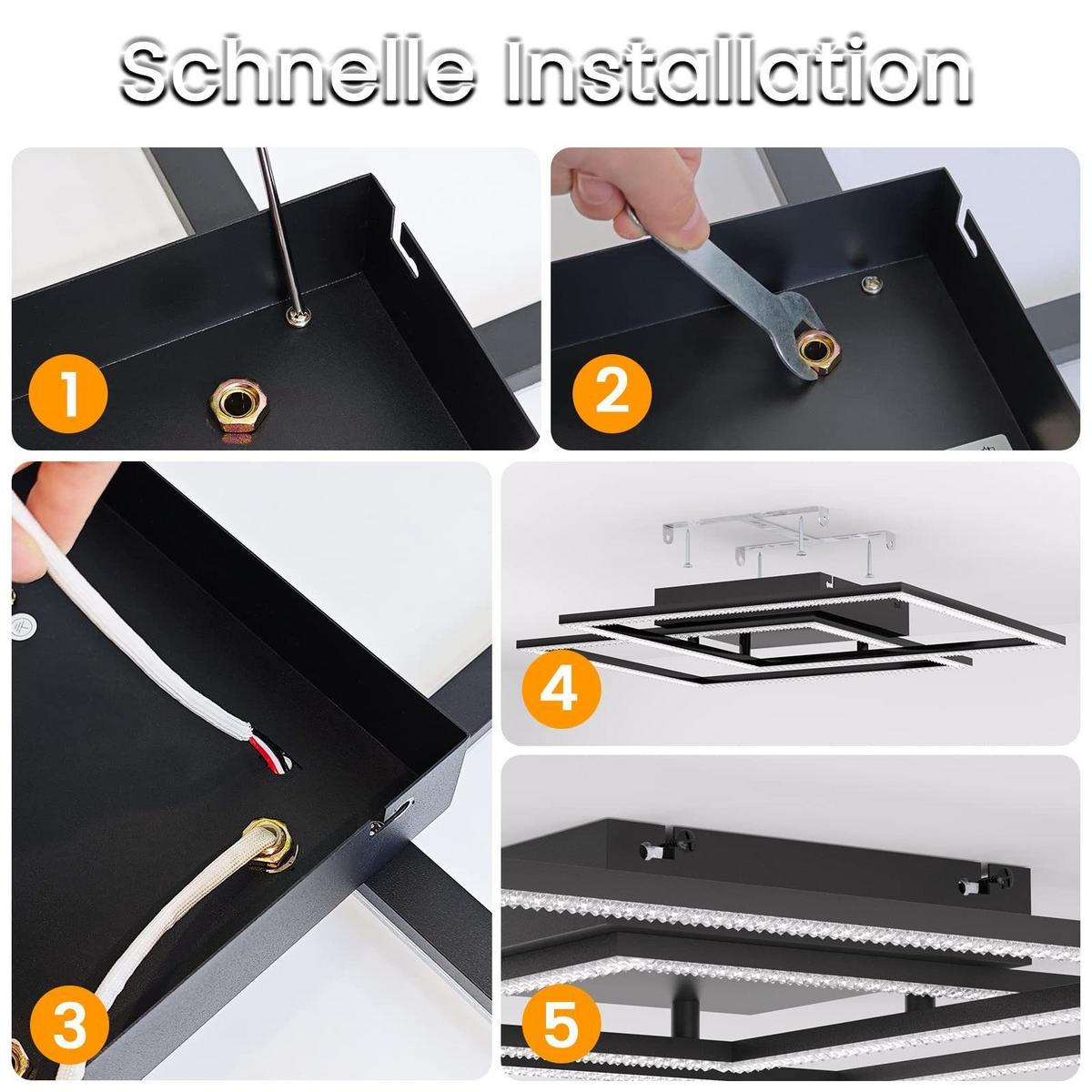 Schnelle Installation

1

2

3

4

5