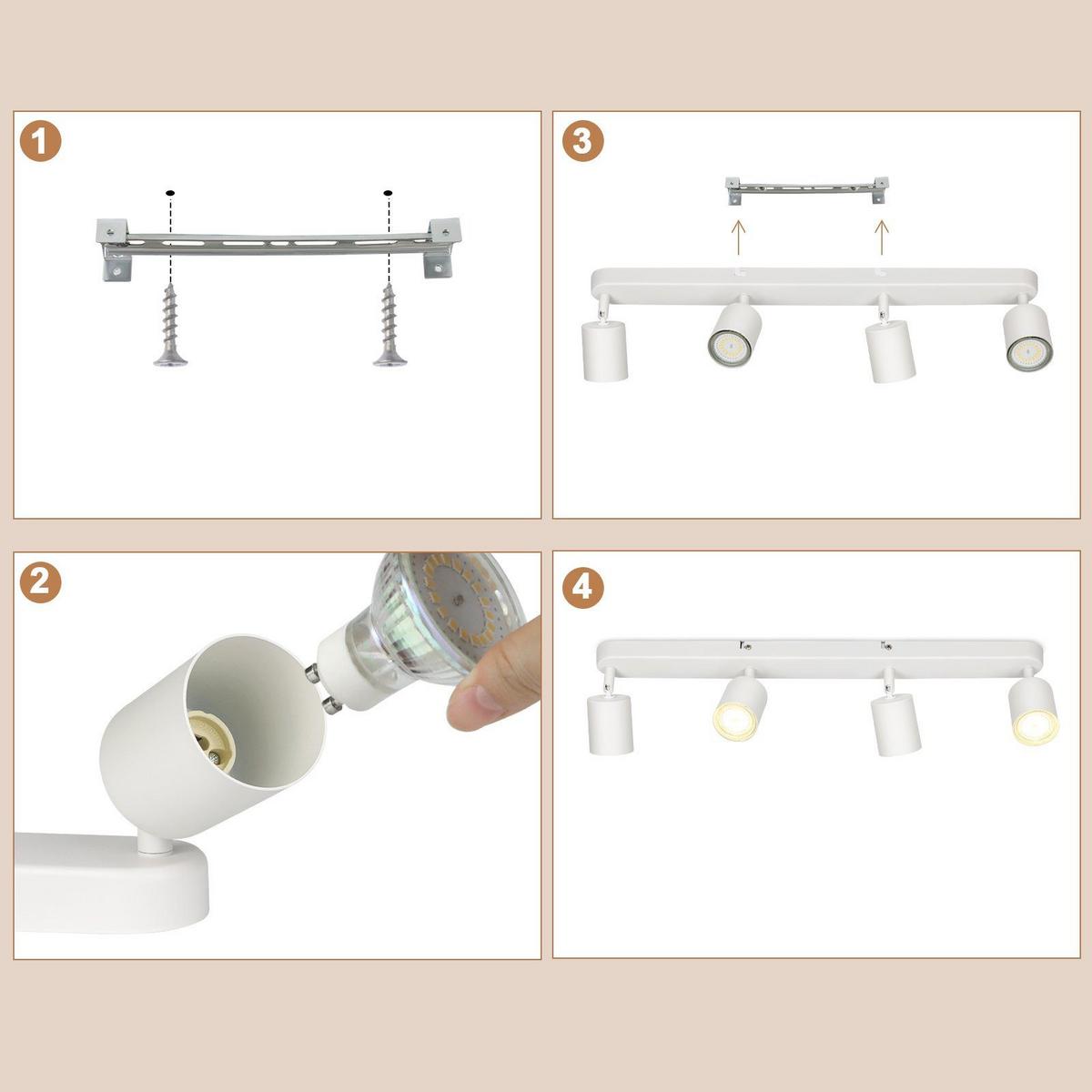 1

3

2

4