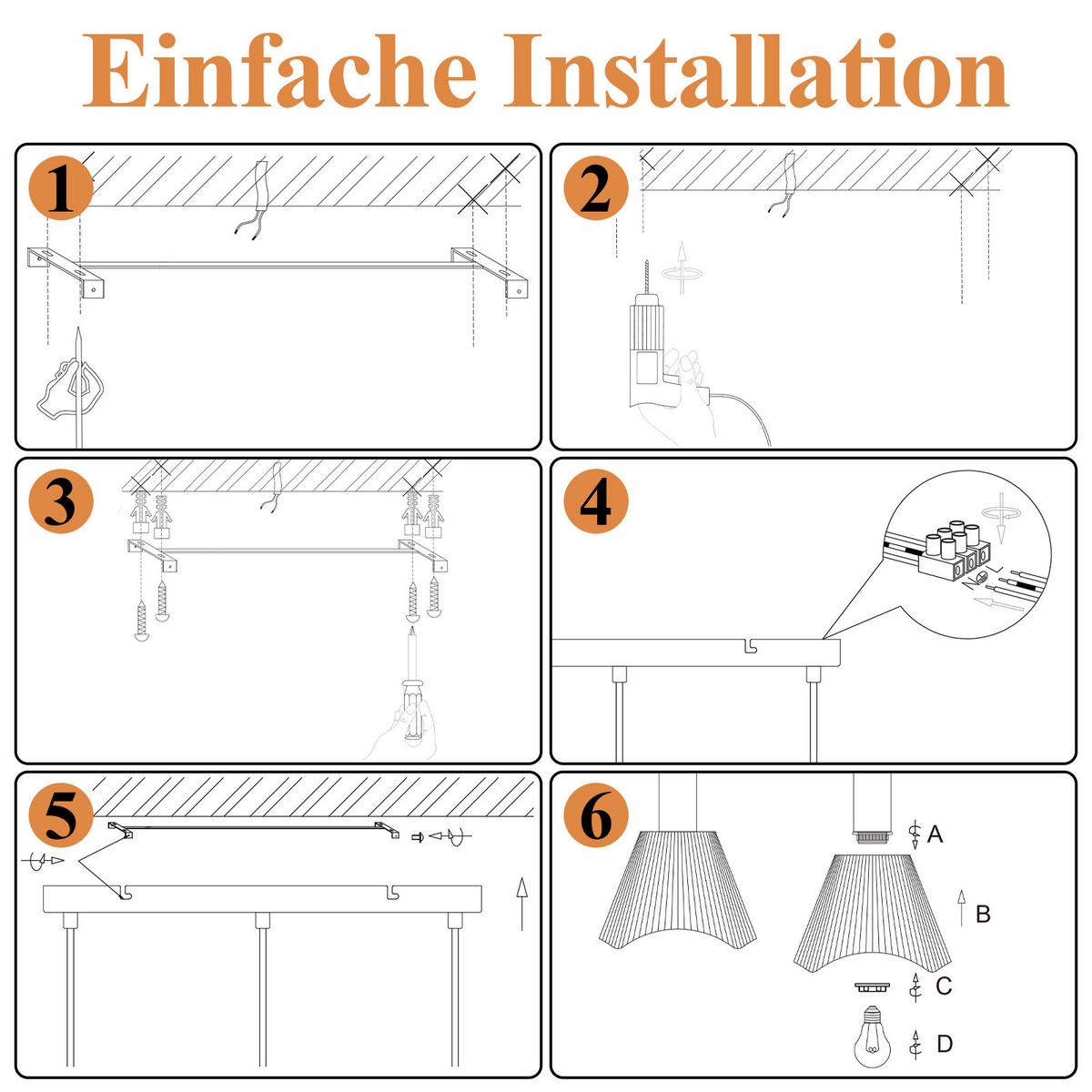 Einfache Installation

1

2

3

4

5

6

A

B

C

D