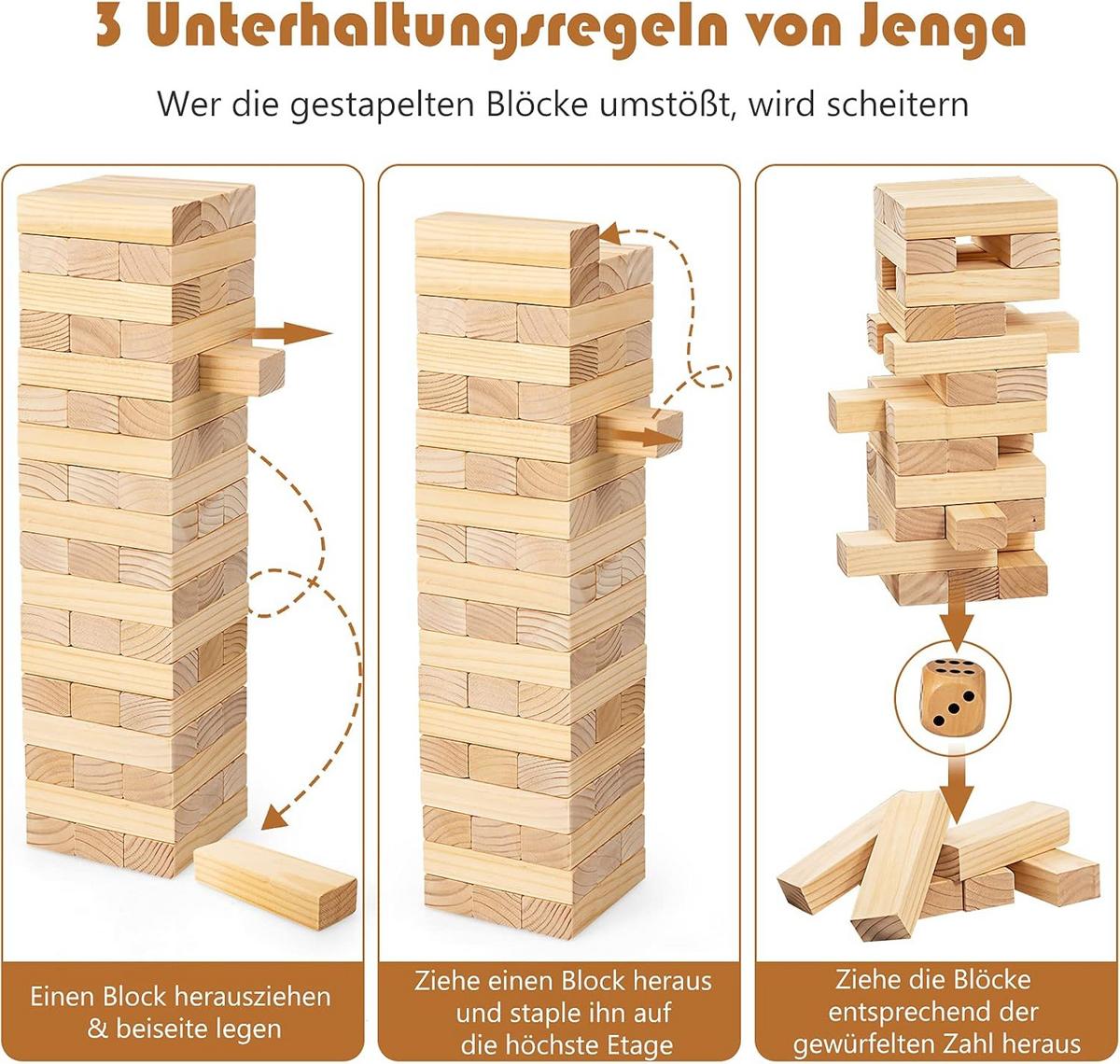 3 Unterhaltungsregeln von Jenga

Wer die gestapelten Blöcke umstößt, wird scheitern

Einen Block herausziehen & beiseite legen

Ziehe einen Block heraus und staple ihn auf die höchste Etage

Ziehe die Blöcke entsprechend der gewürfelten Zahl heraus