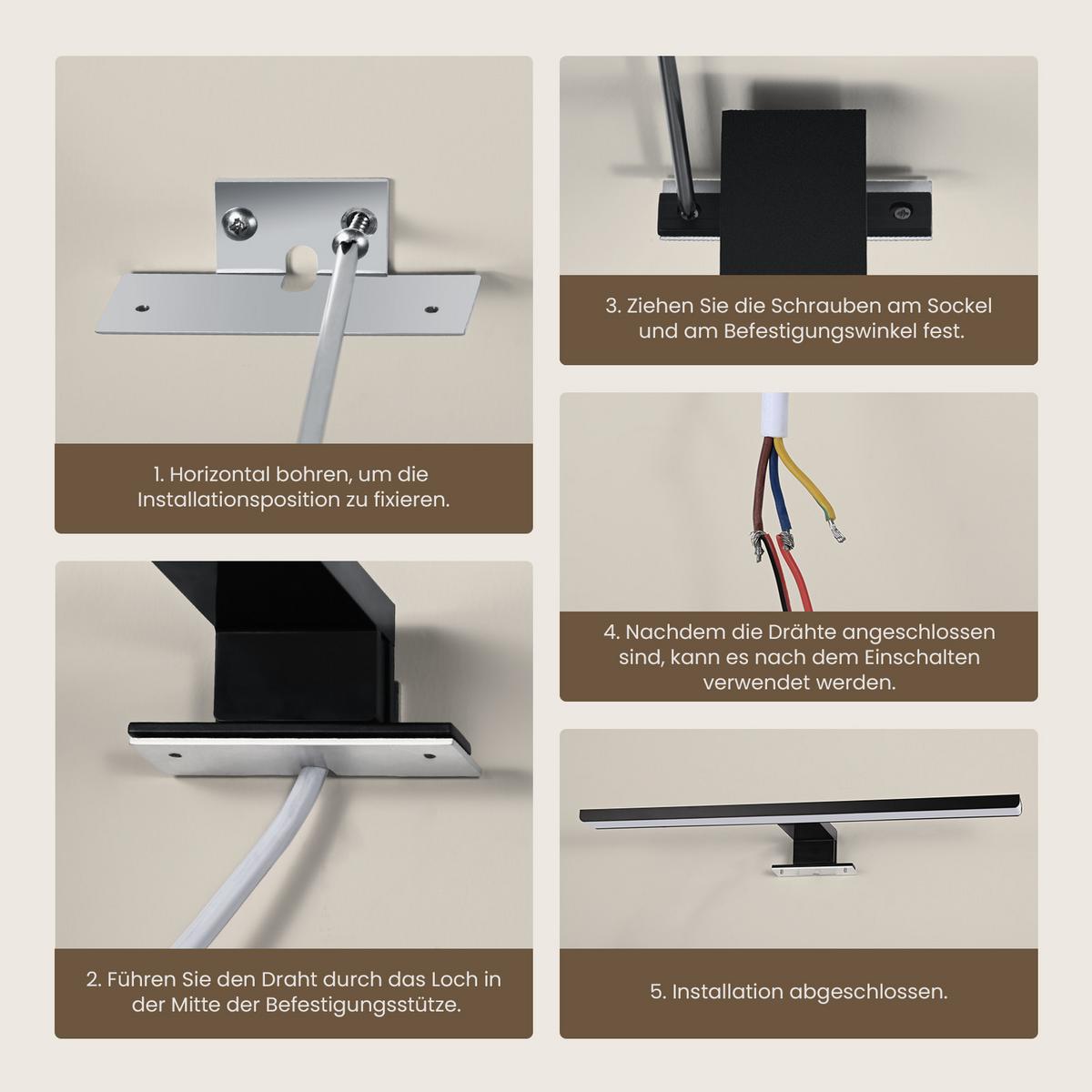 1. Horizontal bohren, um die Installationsposition zu fixieren.

2. Führen Sie den Draht durch das Loch in der Mitte der Befestigungsstütze.

3. Ziehen Sie die Schrauben am Sockel und am Befestigungswinkel fest.

4. Nachdem die Drähte angeschlossen sind, kann es nach dem Einschalten verwendet werden.

5. Installation abgeschlossen.